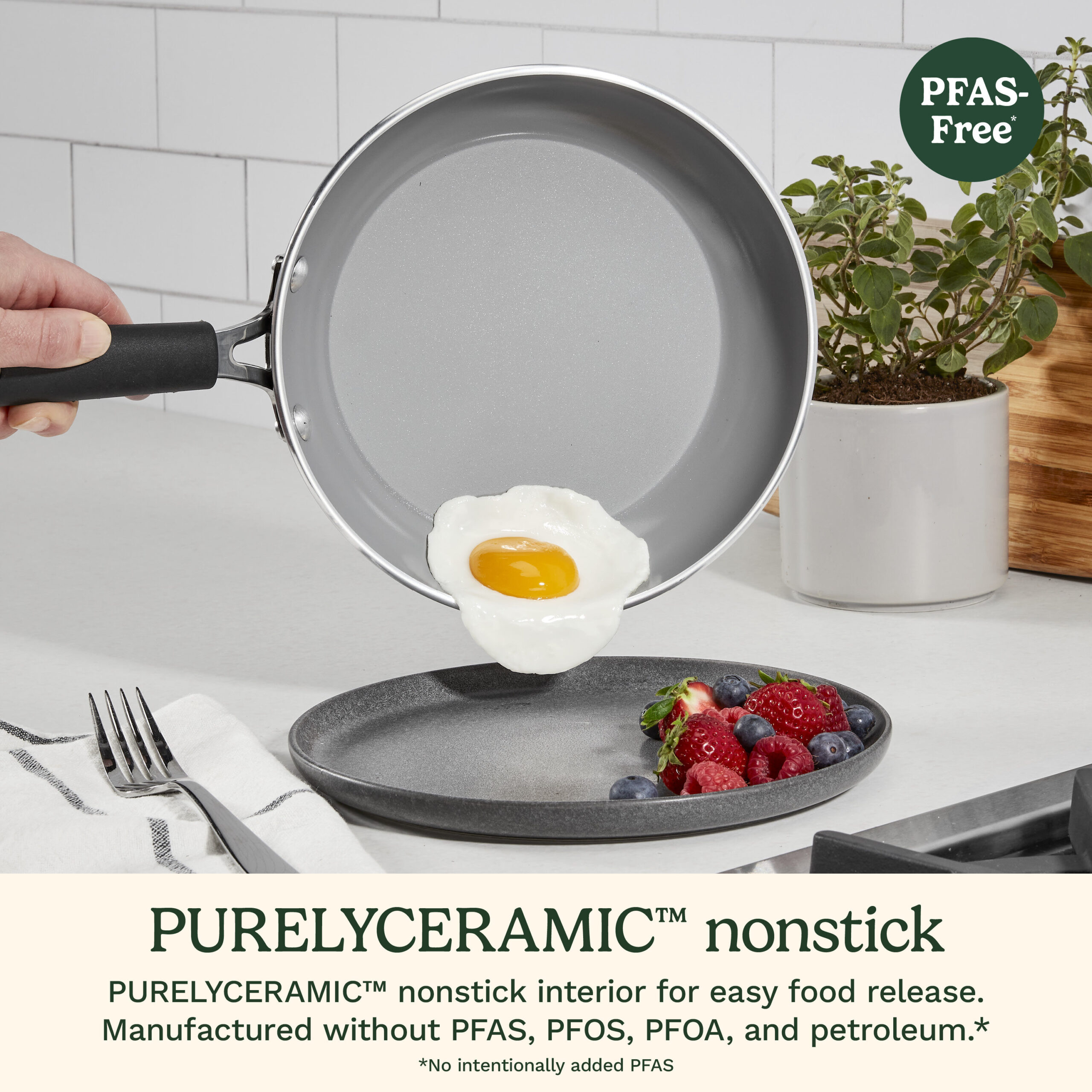 PFAS-Free*

PURELYCERAMIC™ nonstick

PURELYCERAMIC™ nonstick interior for easy food release. Manufactured without PFAS, PFOS, PFOA, and petroleum.*

*No intentionally added PFAS