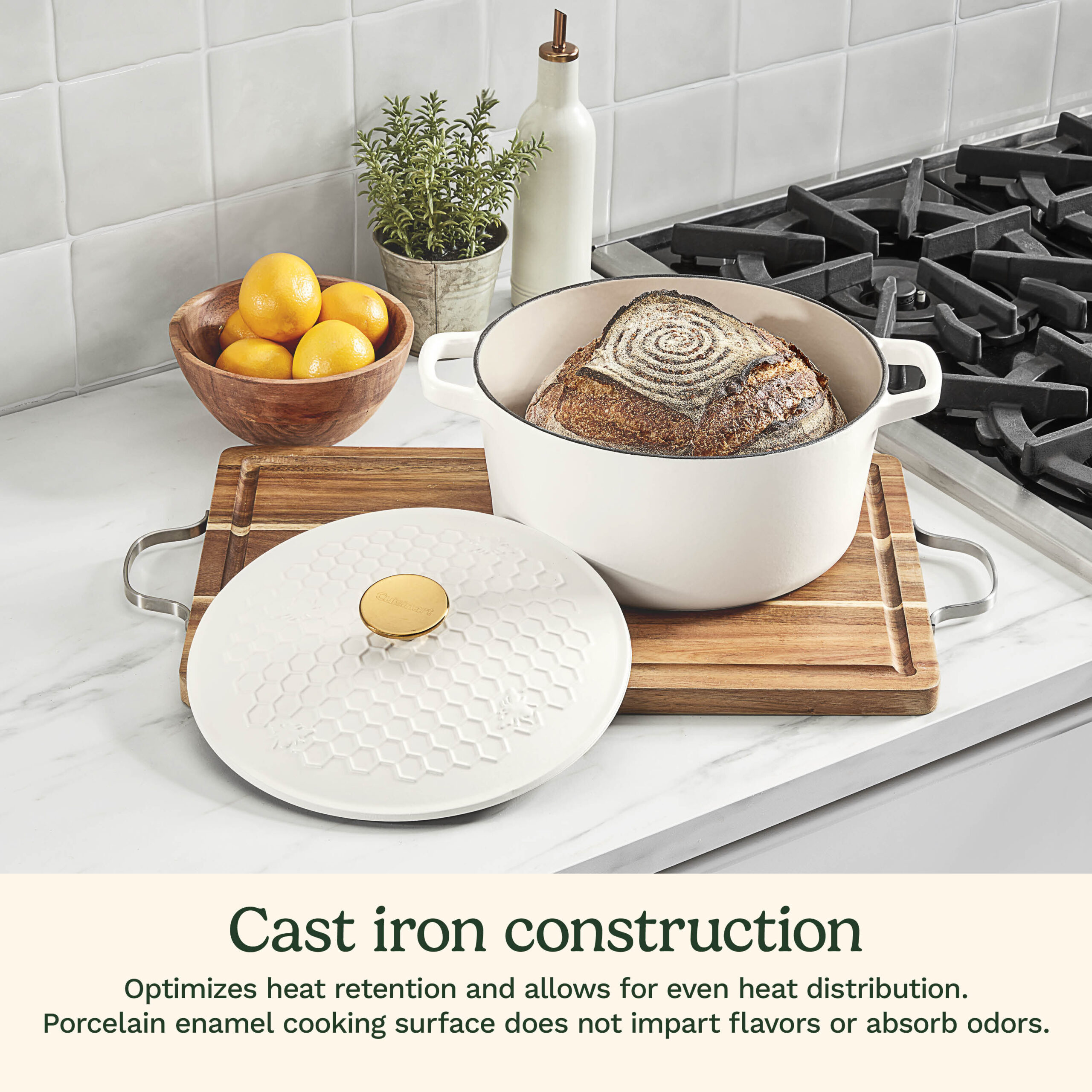 Cuisinart

Cast iron construction

Optimizes heat retention and allows for even heat distribution. Porcelain enamel cooking surface does not impart flavors or absorb odors.