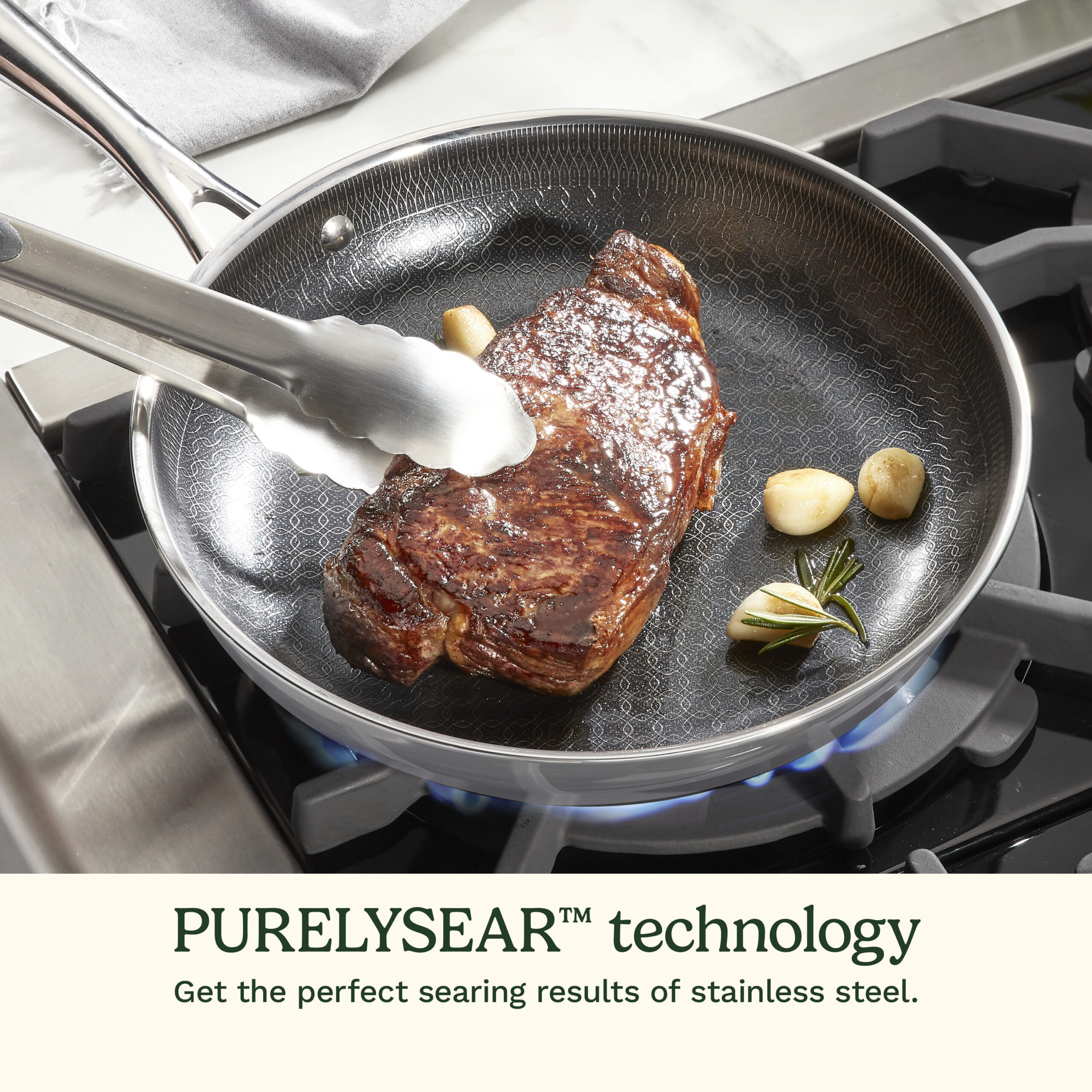 PURELYSEAR™ technology

Get the perfect searing results of stainless steel.