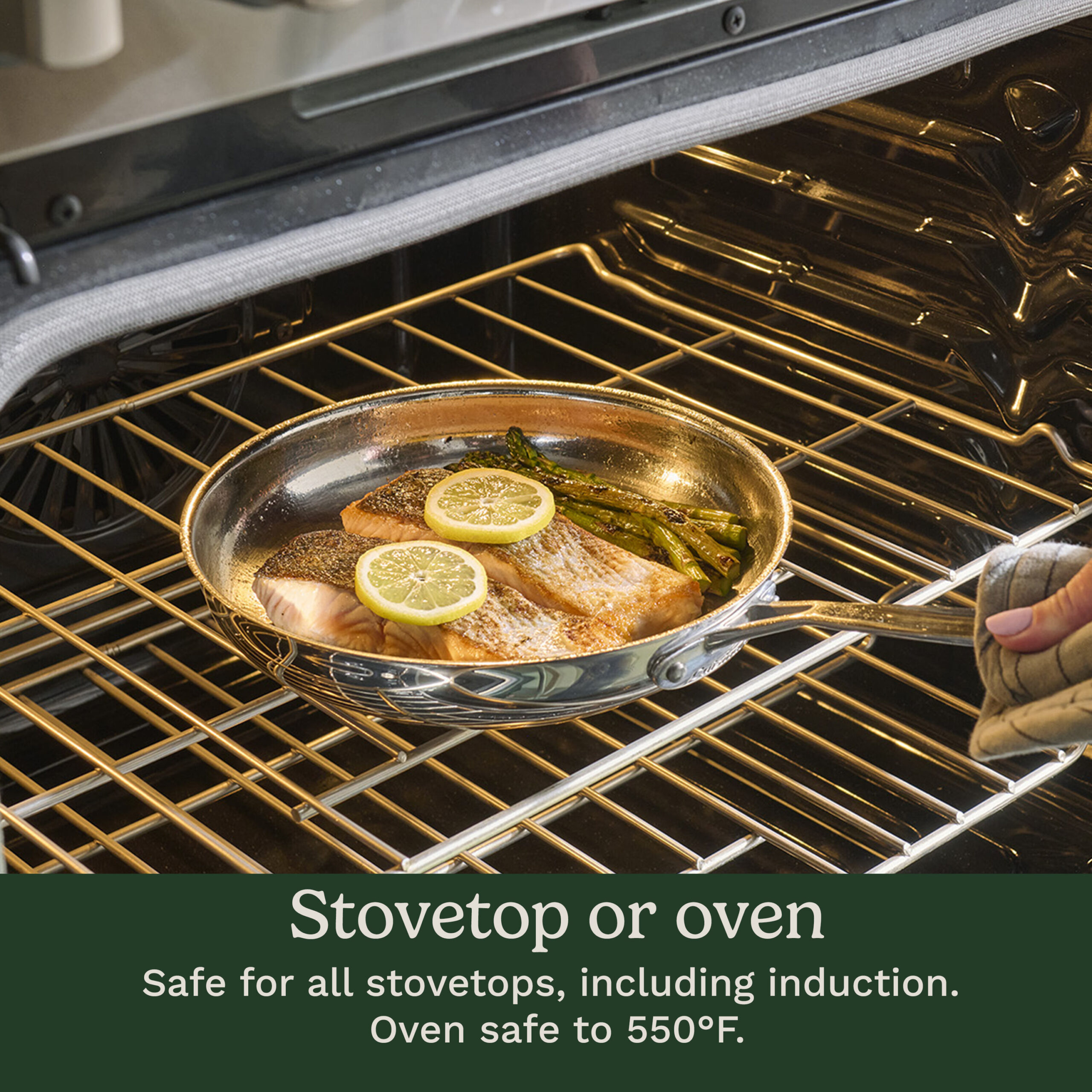 Stovetop or oven

Safe for all stovetops, including induction. Oven safe to 550°F.