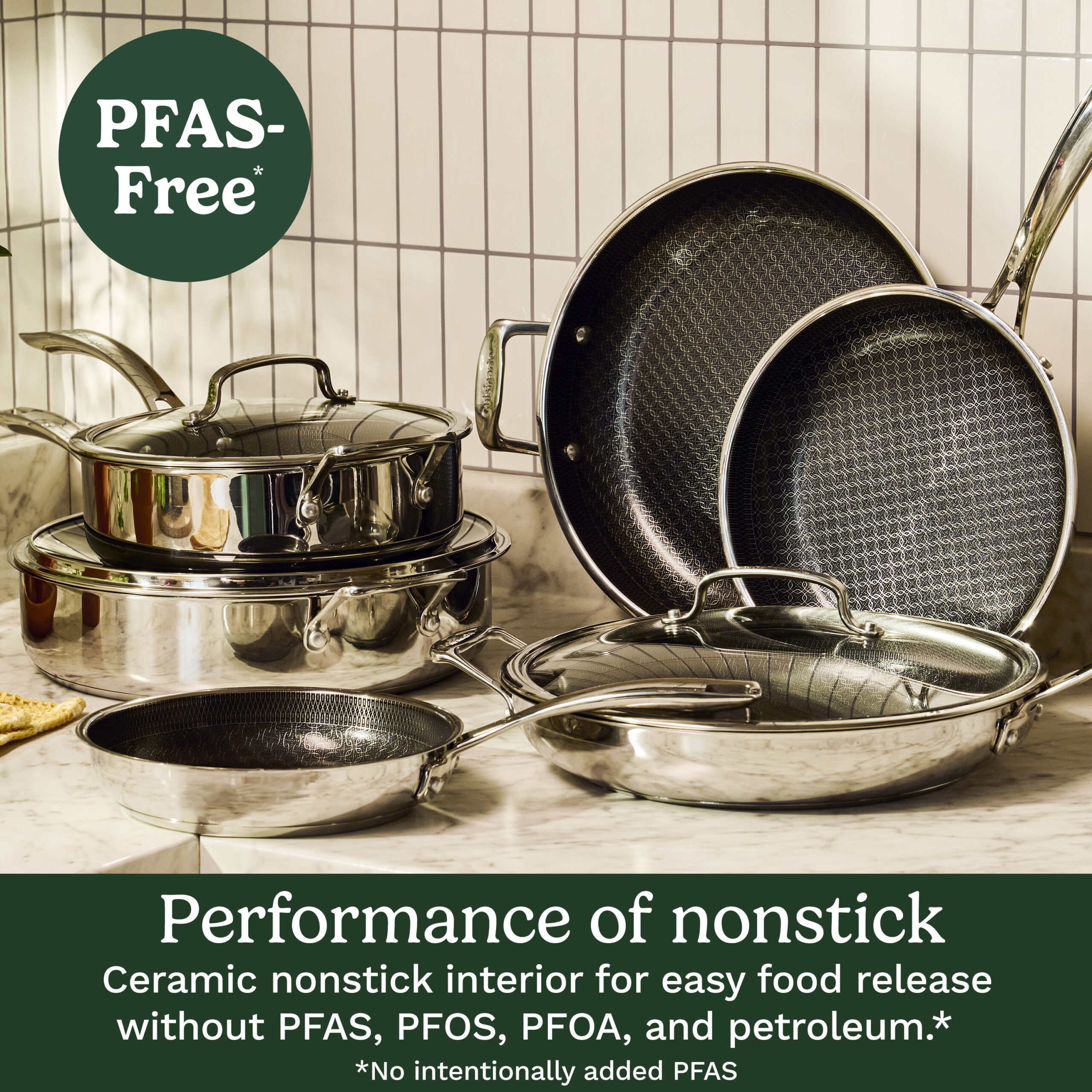 PFAS-Free*

Cuisinart

Performance of nonstick

Ceramic nonstick interior for easy food release without PFAS, PFOS, PFOA, and petroleum.*

*No intentionally added PFAS