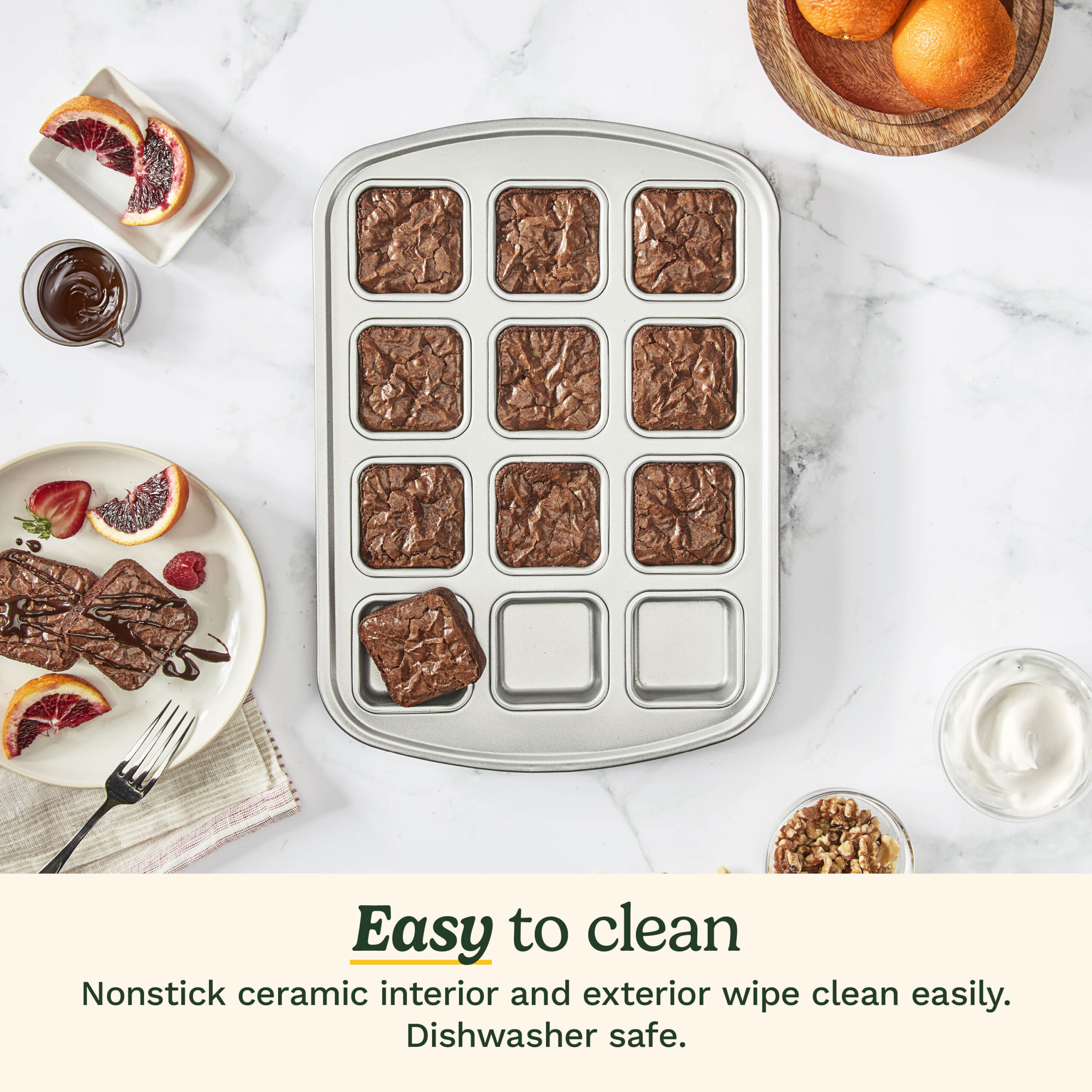 Easy to clean

Nonstick ceramic interior and exterior wipe clean easily. Dishwasher safe.