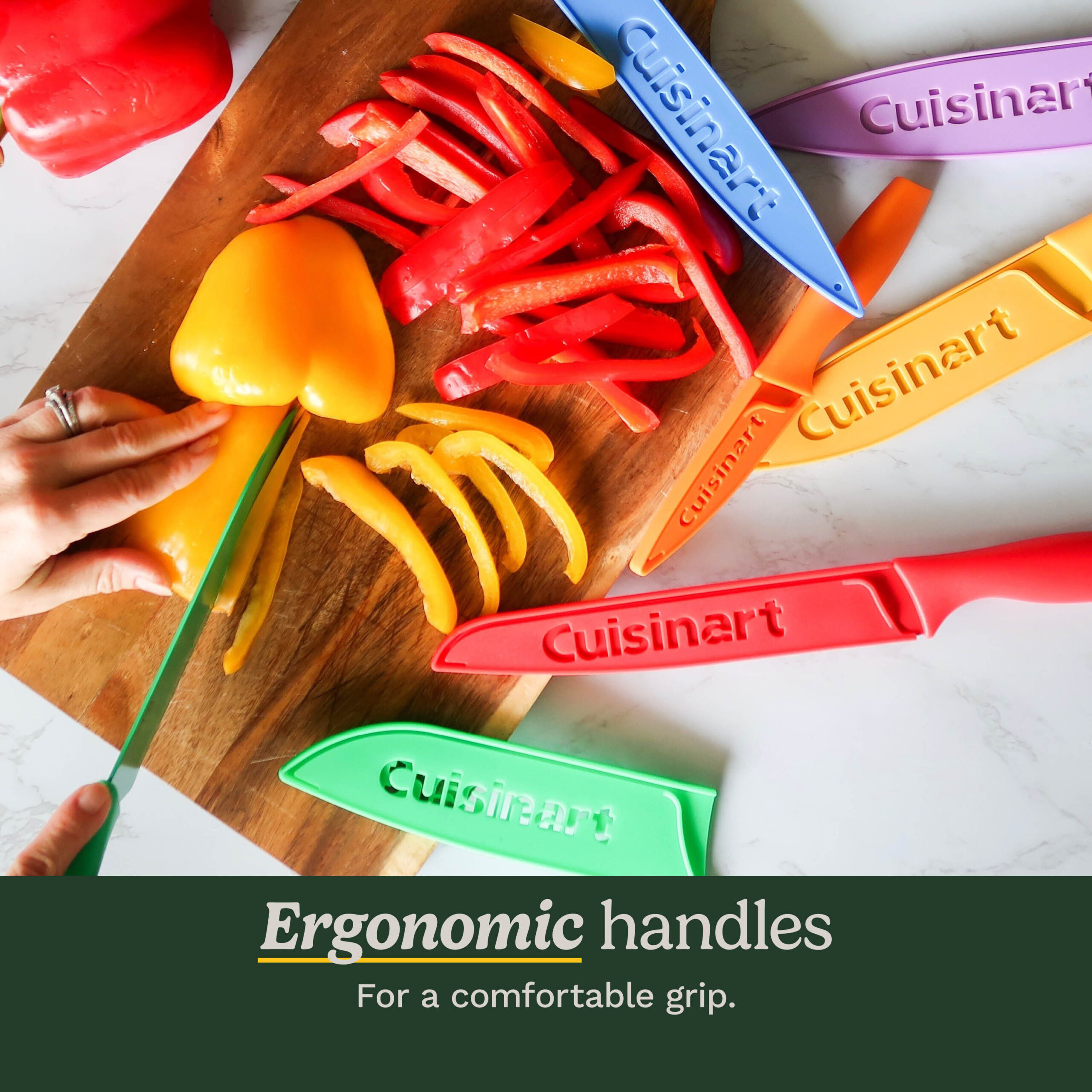 Cuisinart

Cuisinart

Cuisinart

Cuisinart

Cuisinart

Cuisinart

Ergonomic handles

For a comfortable grip.