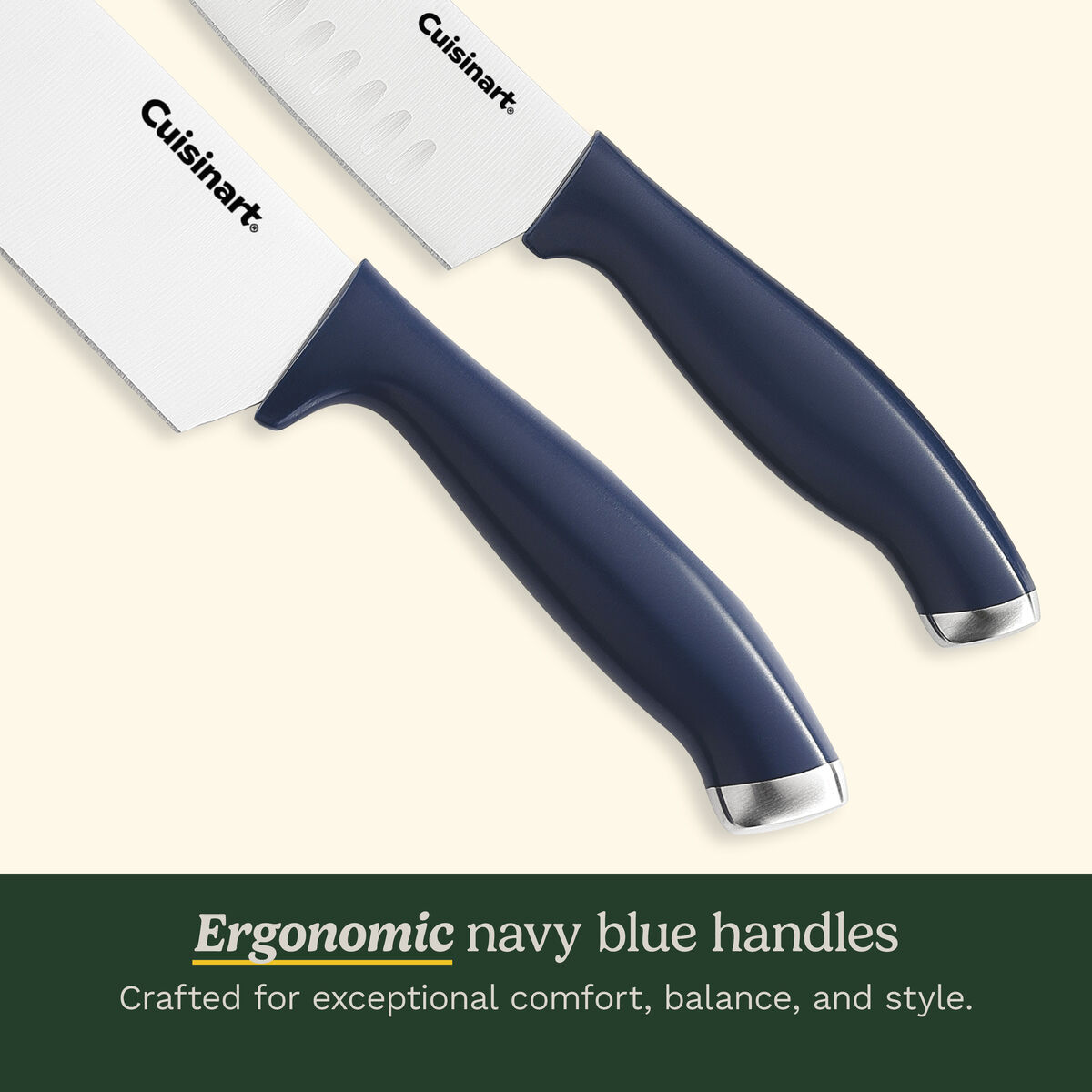 Cuisinart®

Cuisinart®

Ergonomic navy blue handles

Crafted for exceptional comfort, balance, and style.