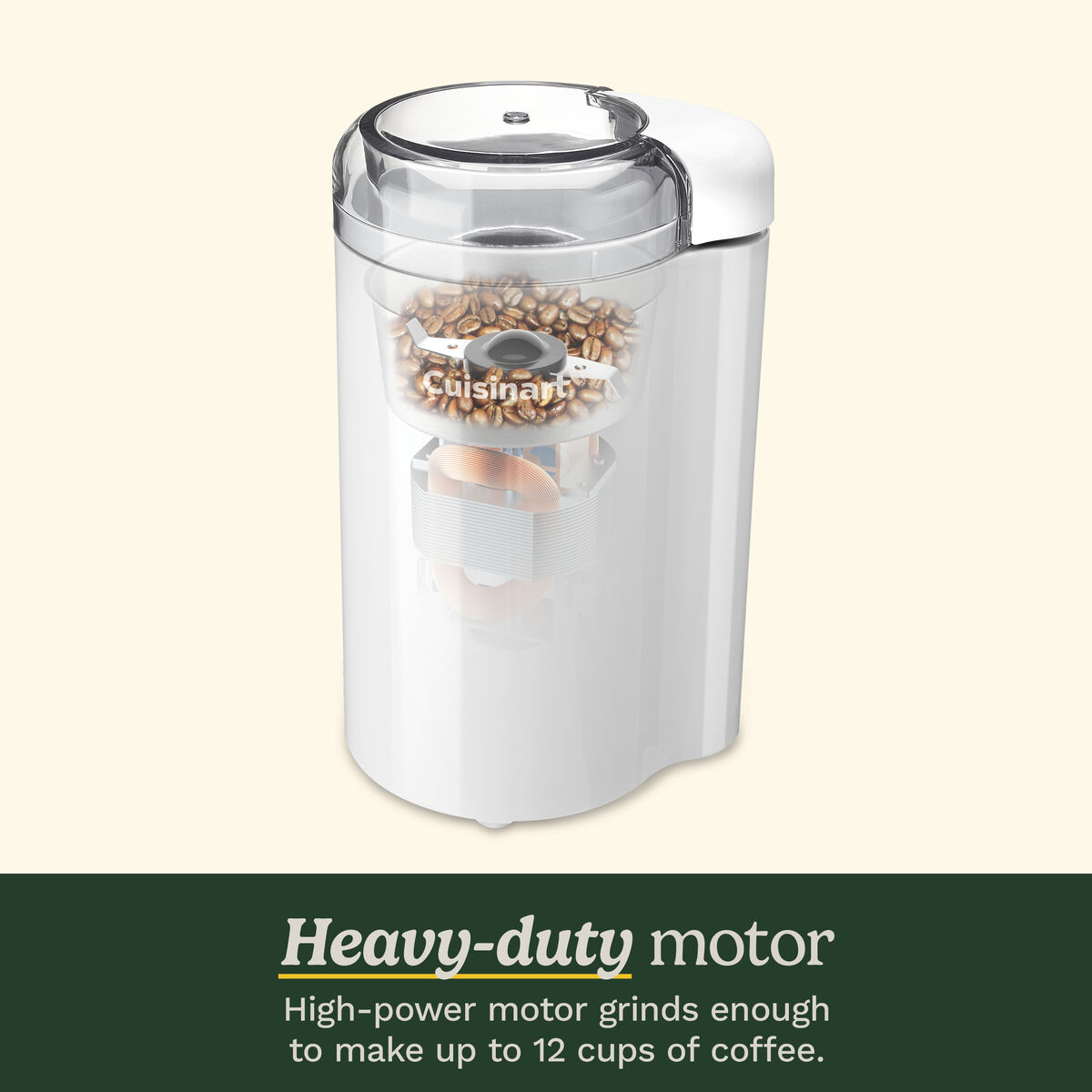 Cuisinart

Heavy-duty motor

High-power motor grinds enough to make up to 12 cups of coffee.