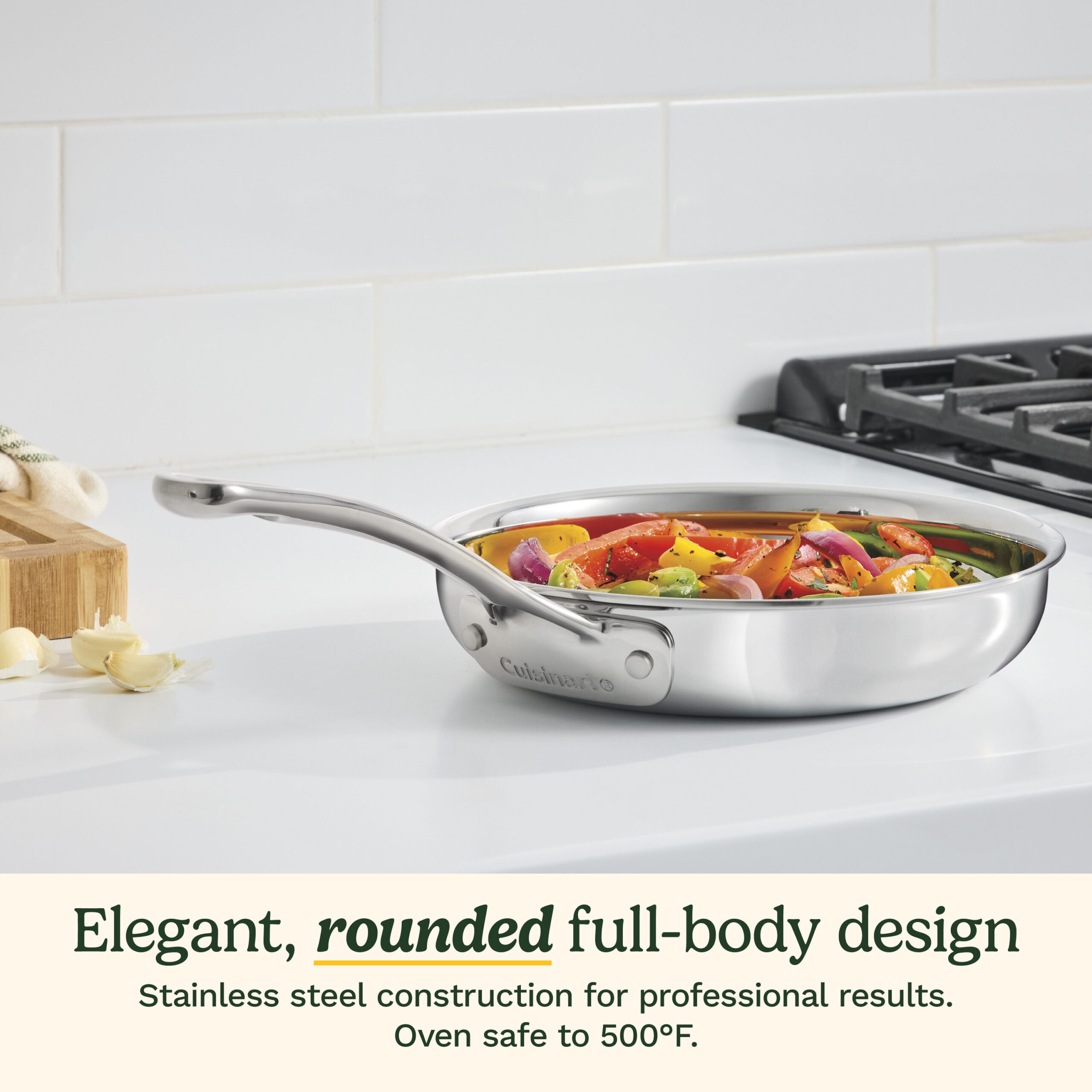 Cuisinart®

Elegant, rounded full-body design

Stainless steel construction for professional results. Oven safe to 500°F.