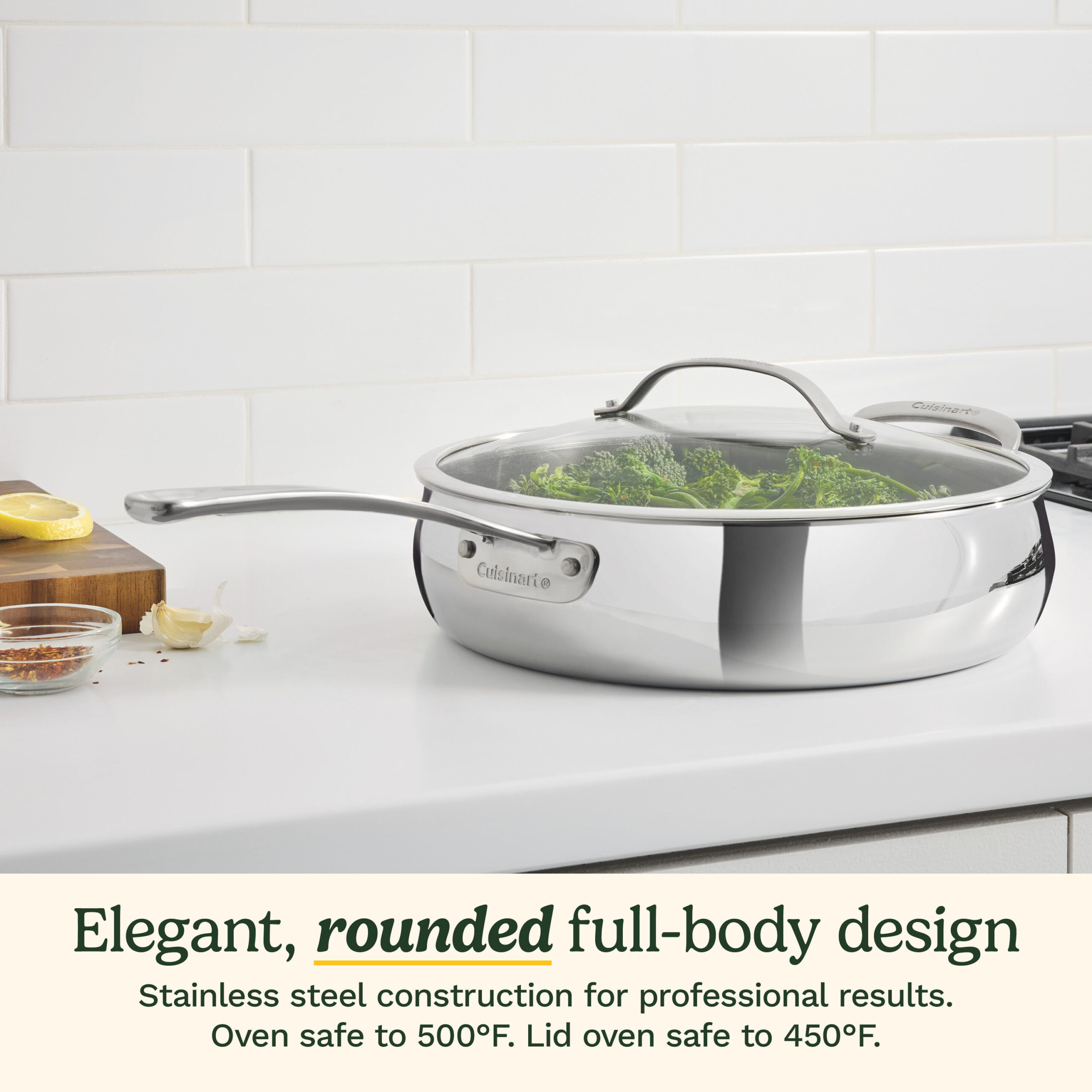 Cuisinart®

Cuisinart®

Elegant, rounded full-body design

Stainless steel construction for professional results. Oven safe to 500°F. Lid oven safe to 450°F.