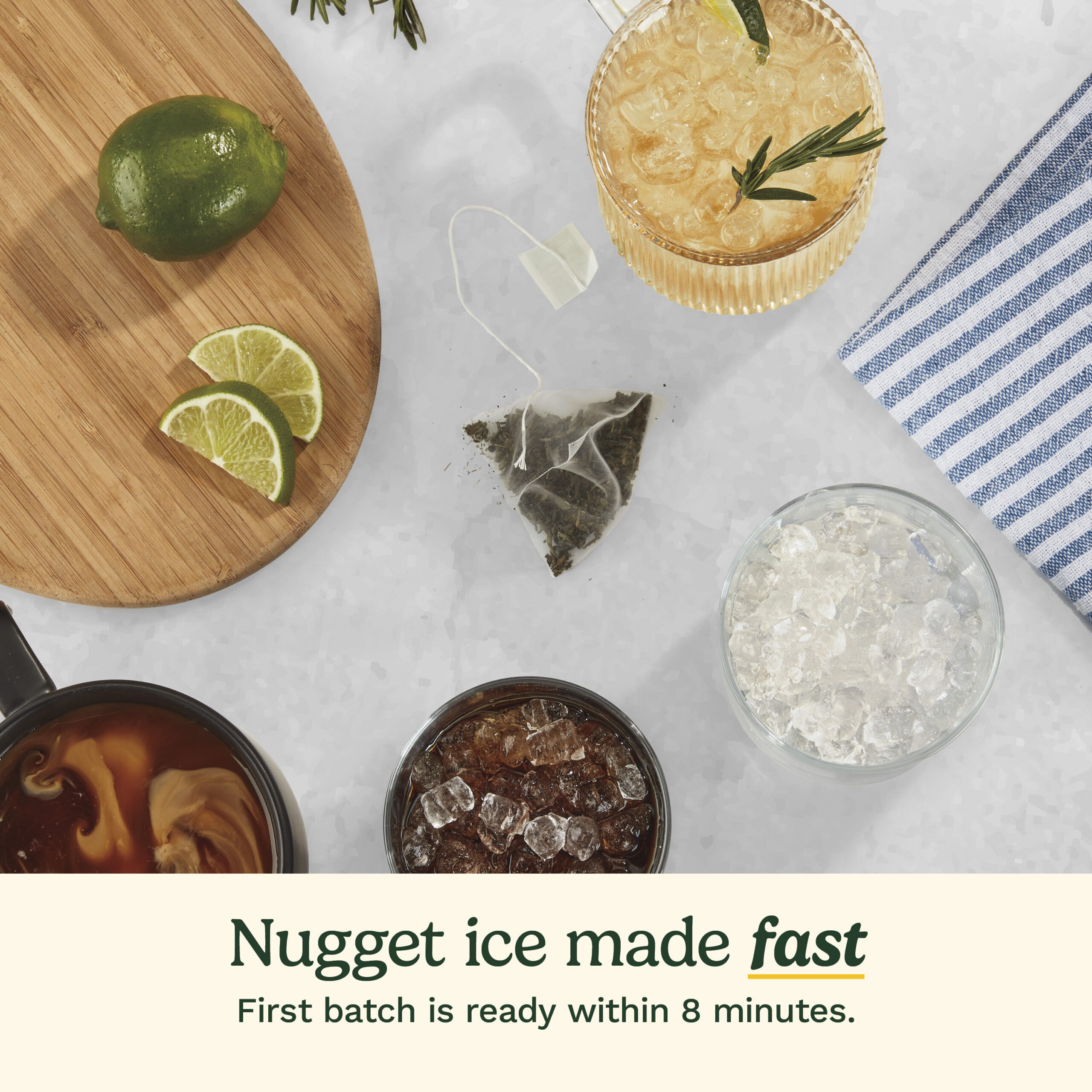 Nugget ice made fast

First batch is ready within 8 minutes.