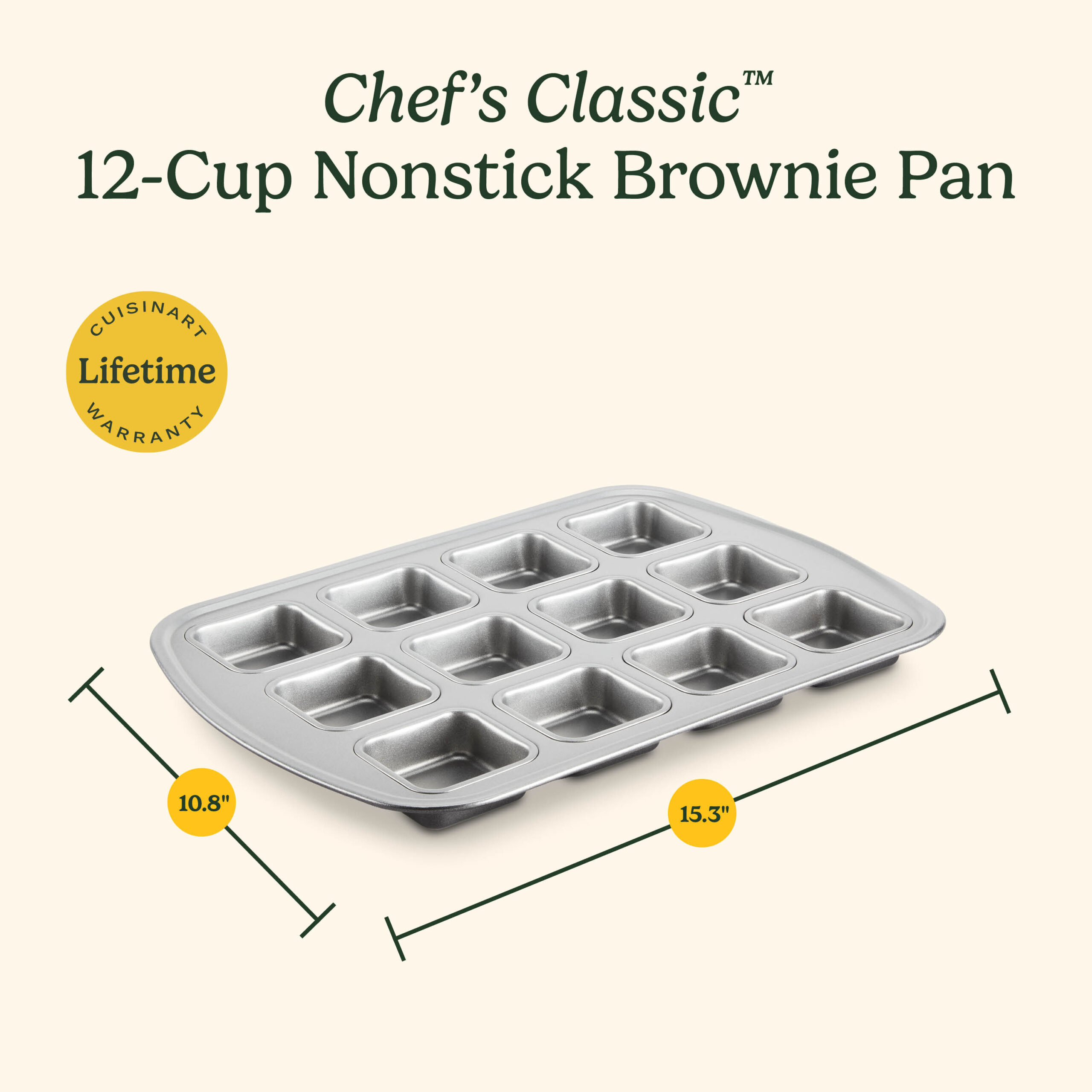 Chef's Classic™
12-Cup Nonstick Brownie Pan

CUISINART
Lifetime
WARRANTY

10.8"

15.3"