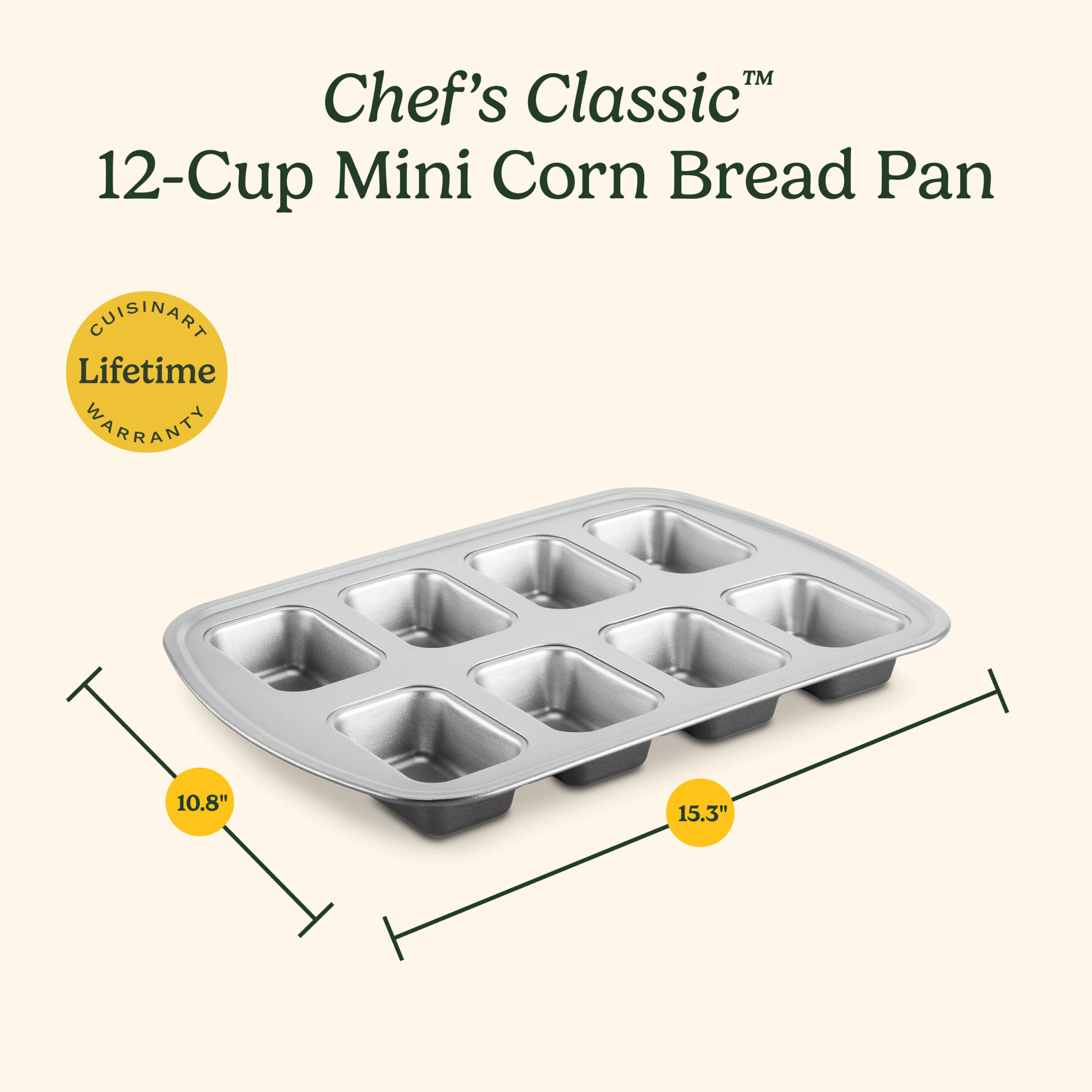 Chef's Classic™
12-Cup Mini Corn Bread Pan

CUISINART
Lifetime
WARRANTY

10.8"

15.3"