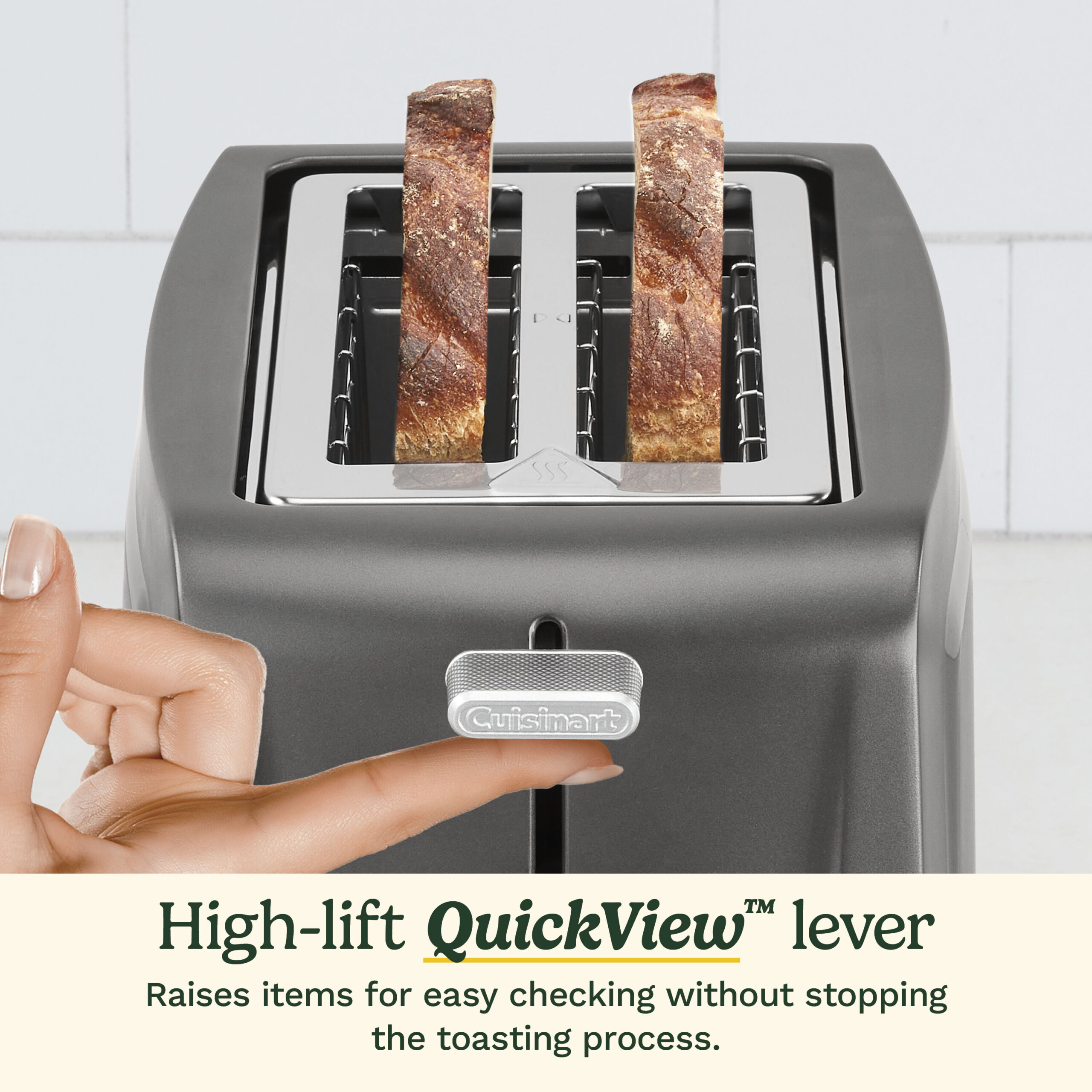 Cuisinart

High-lift QuickView™ lever

Raises items for easy checking without stopping the toasting process.