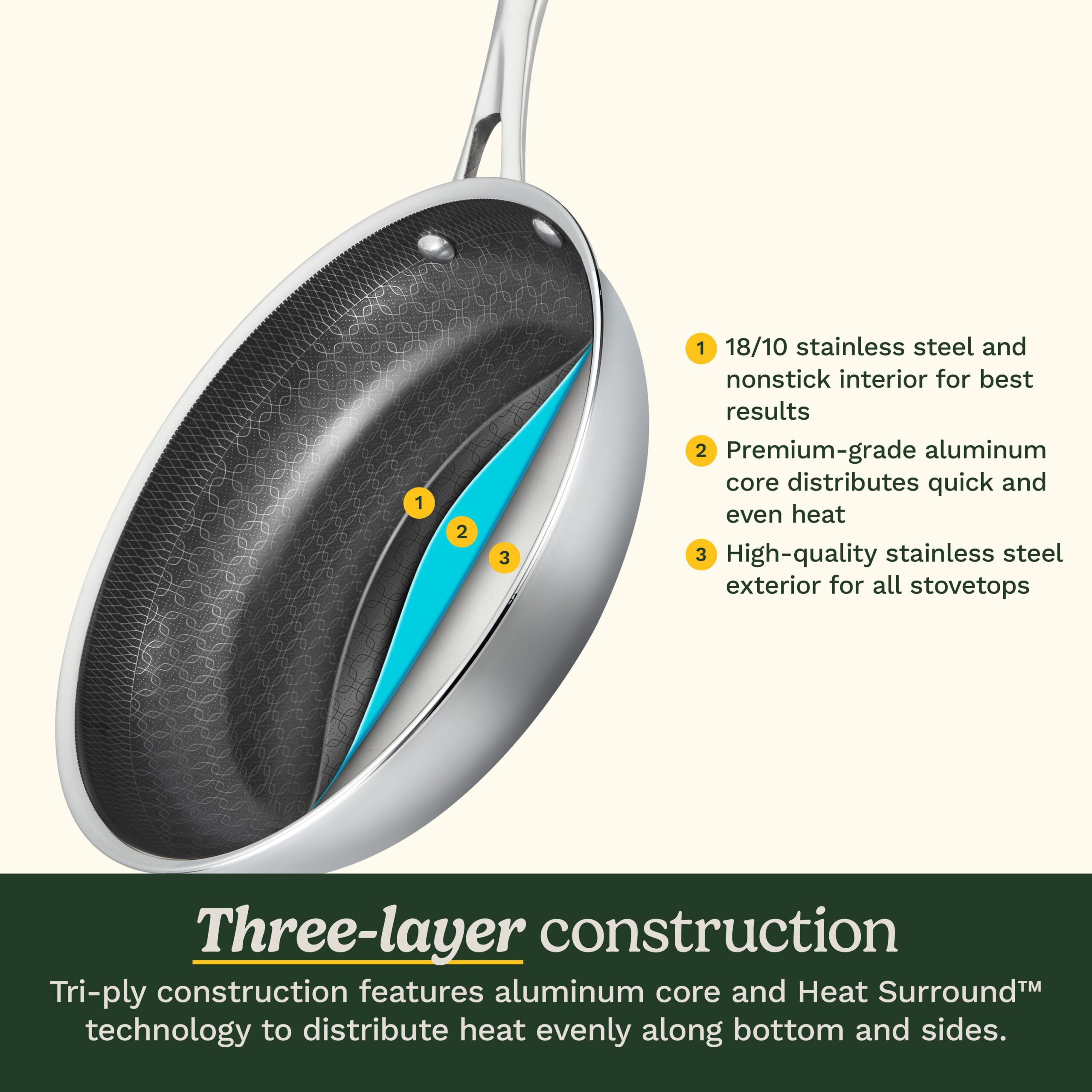 1
2
3

1 18/10 stainless steel and nonstick interior for best results

2 Premium-grade aluminum core distributes quick and even heat

3 High-quality stainless steel exterior for all stovetops

Three-layer construction

Tri-ply construction features aluminum core and Heat Surround™ technology to distribute heat evenly along bottom and sides.