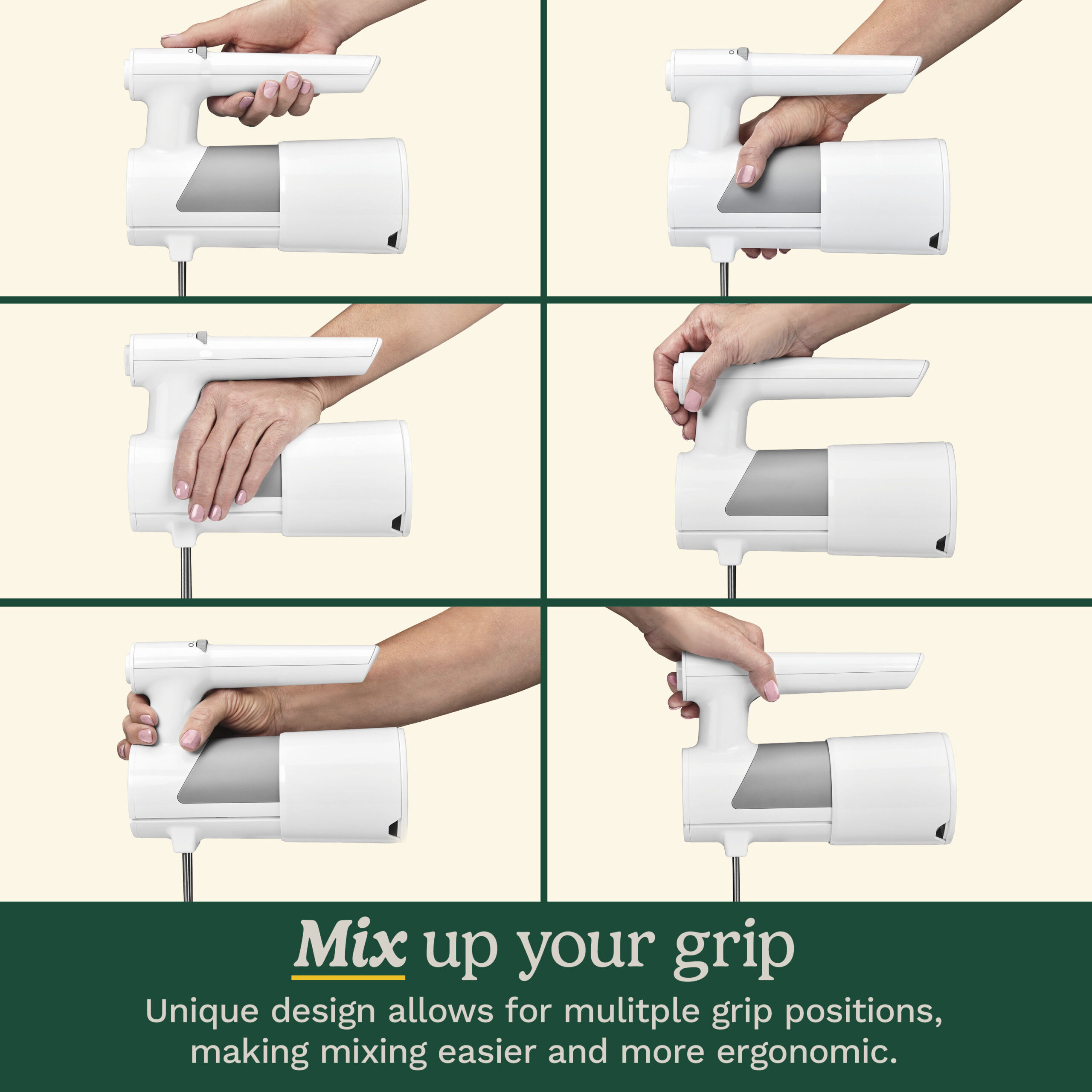 Mix up your grip

Unique design allows for mulitple grip positions, making mixing easier and more ergonomic.