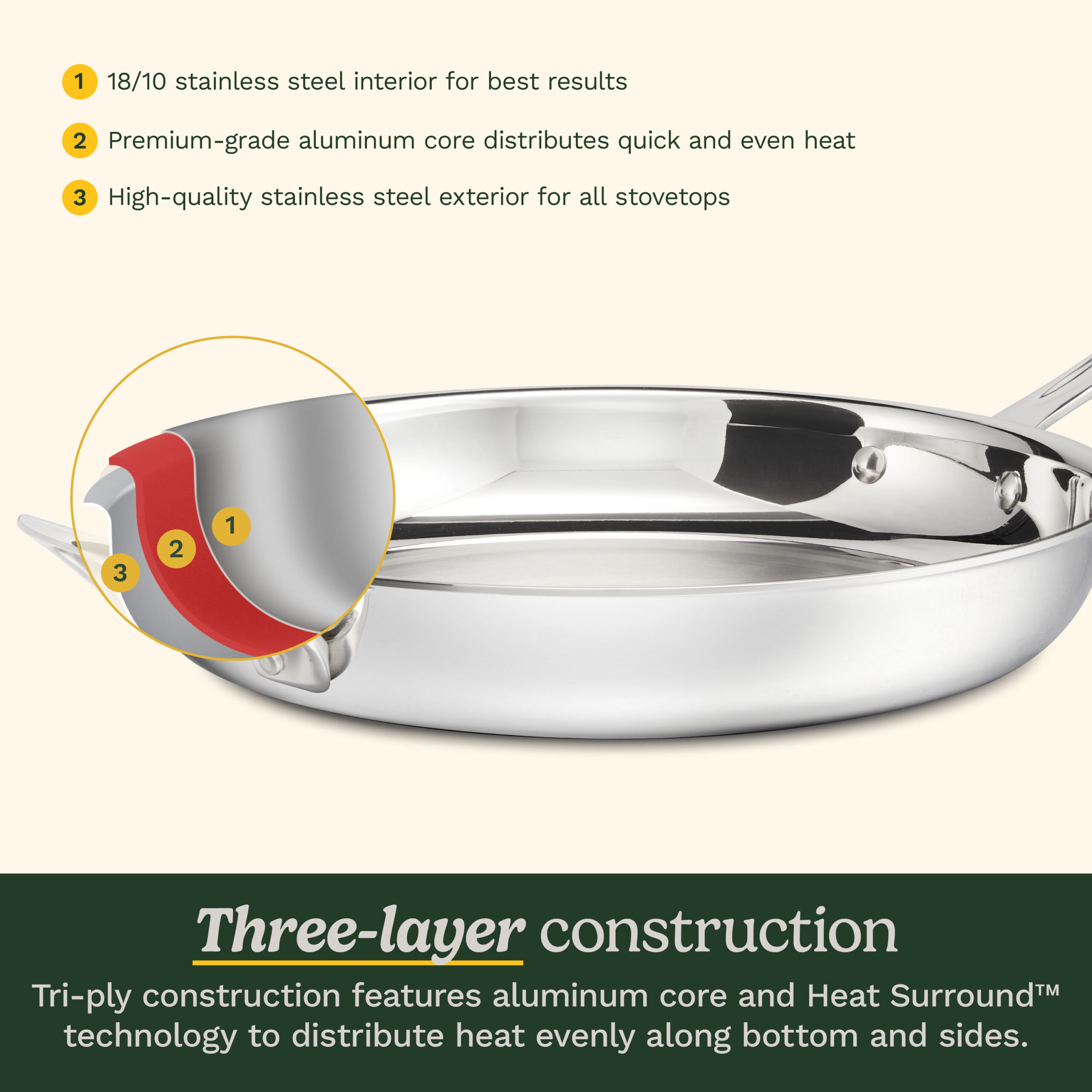 1 18/10 stainless steel interior for best results

2 Premium-grade aluminum core distributes quick and even heat

3 High-quality stainless steel exterior for all stovetops

1

2

3

Three-layer construction

Tri-ply construction features aluminum core and Heat Surround™ technology to distribute heat evenly along bottom and sides.