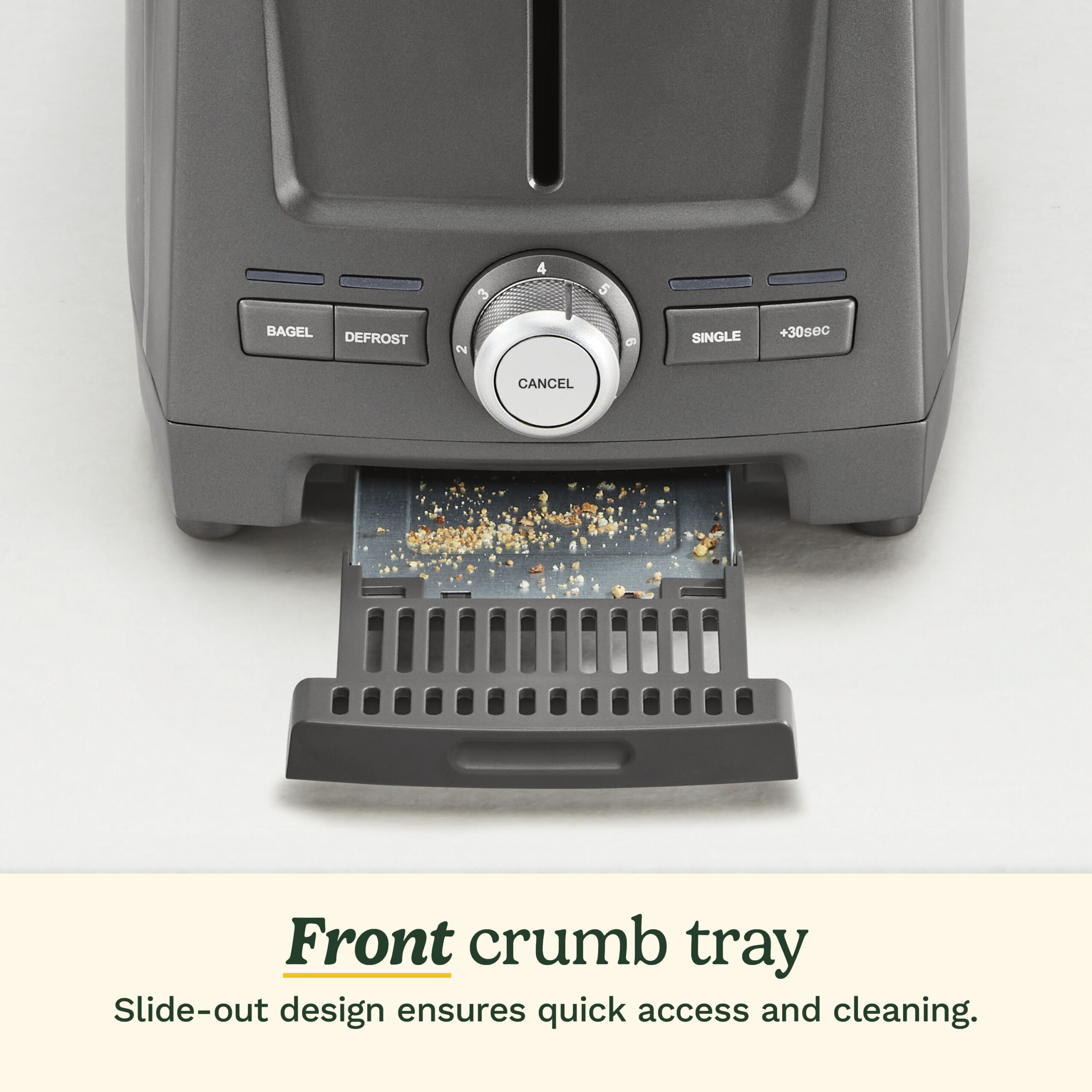 BAGEL DEFROST

2 3 4 5 6

CANCEL

SINGLE +30sec

Front crumb tray

Slide-out design ensures quick access and cleaning.