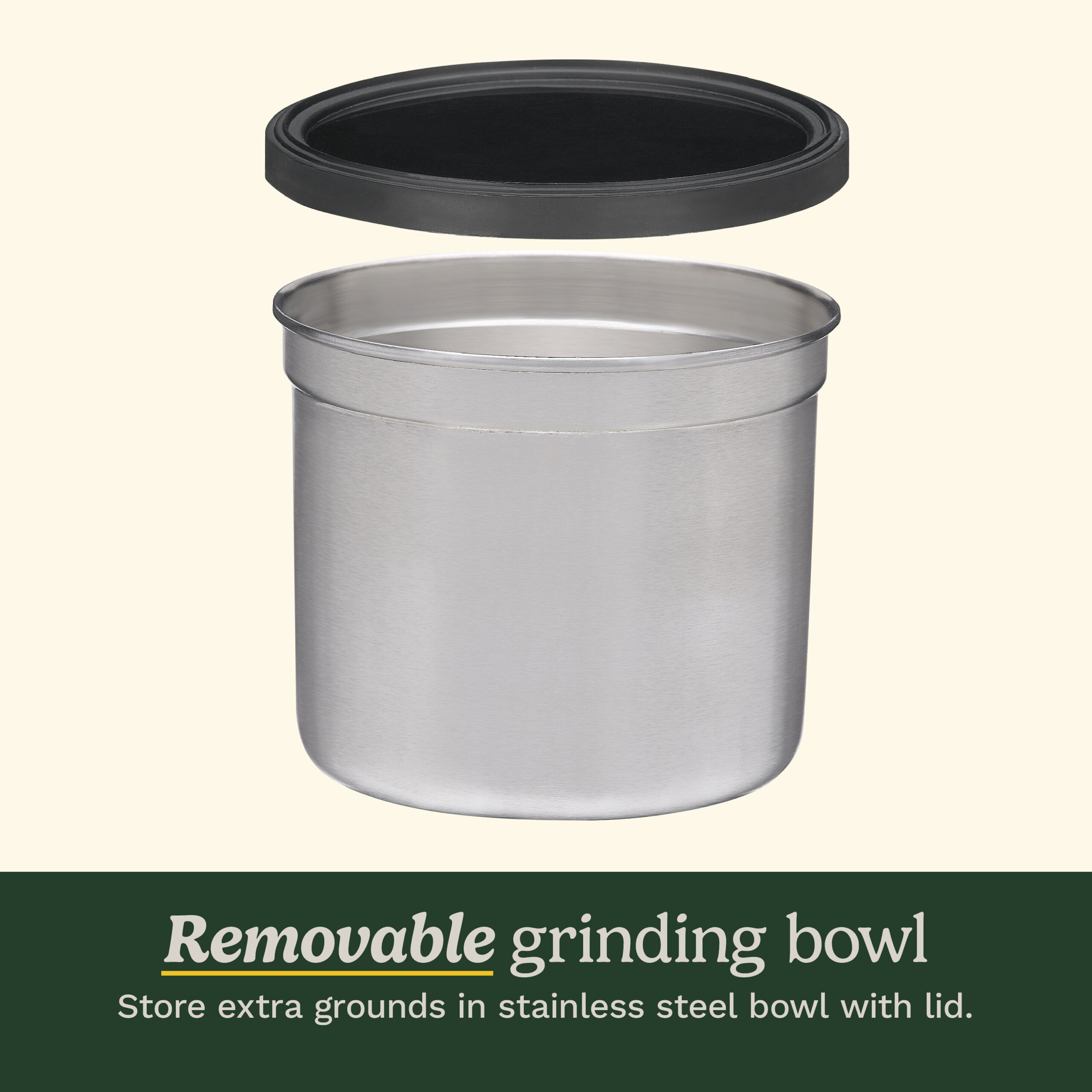 Removable grinding bowl

Store extra grounds in stainless steel bowl with lid.