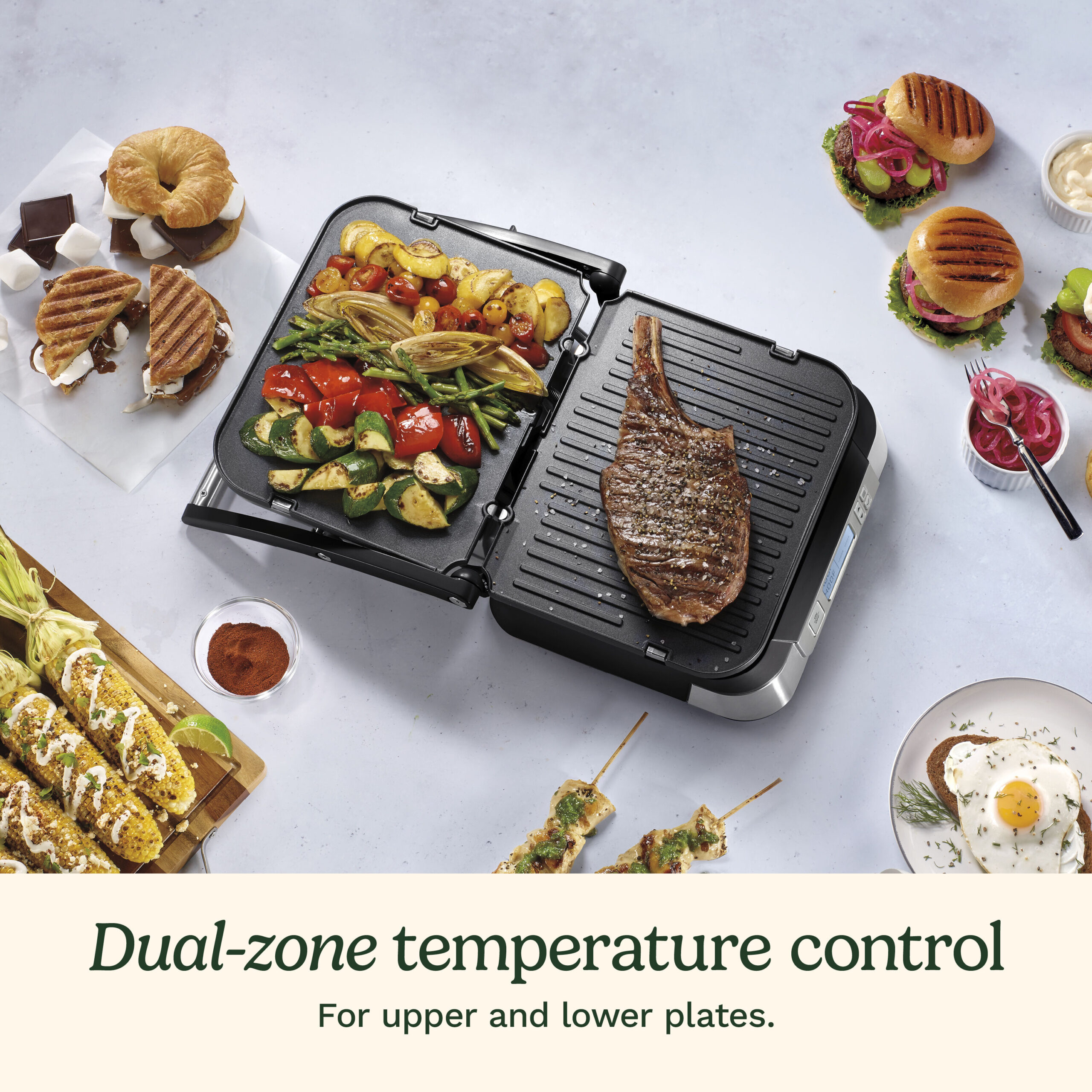 Dual-zone temperature control

For upper and lower plates.