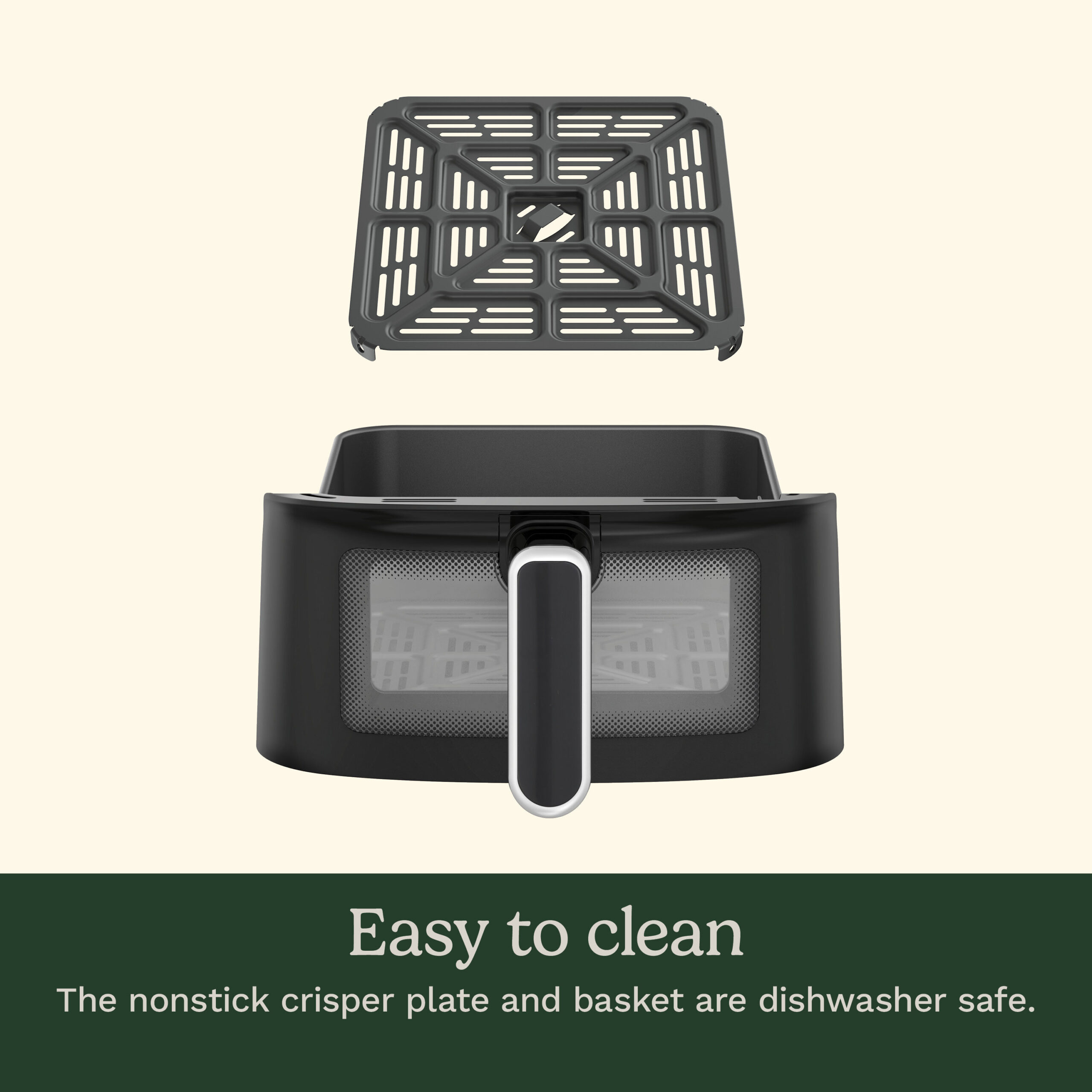 Easy to clean

The nonstick crisper plate and basket are dishwasher safe.