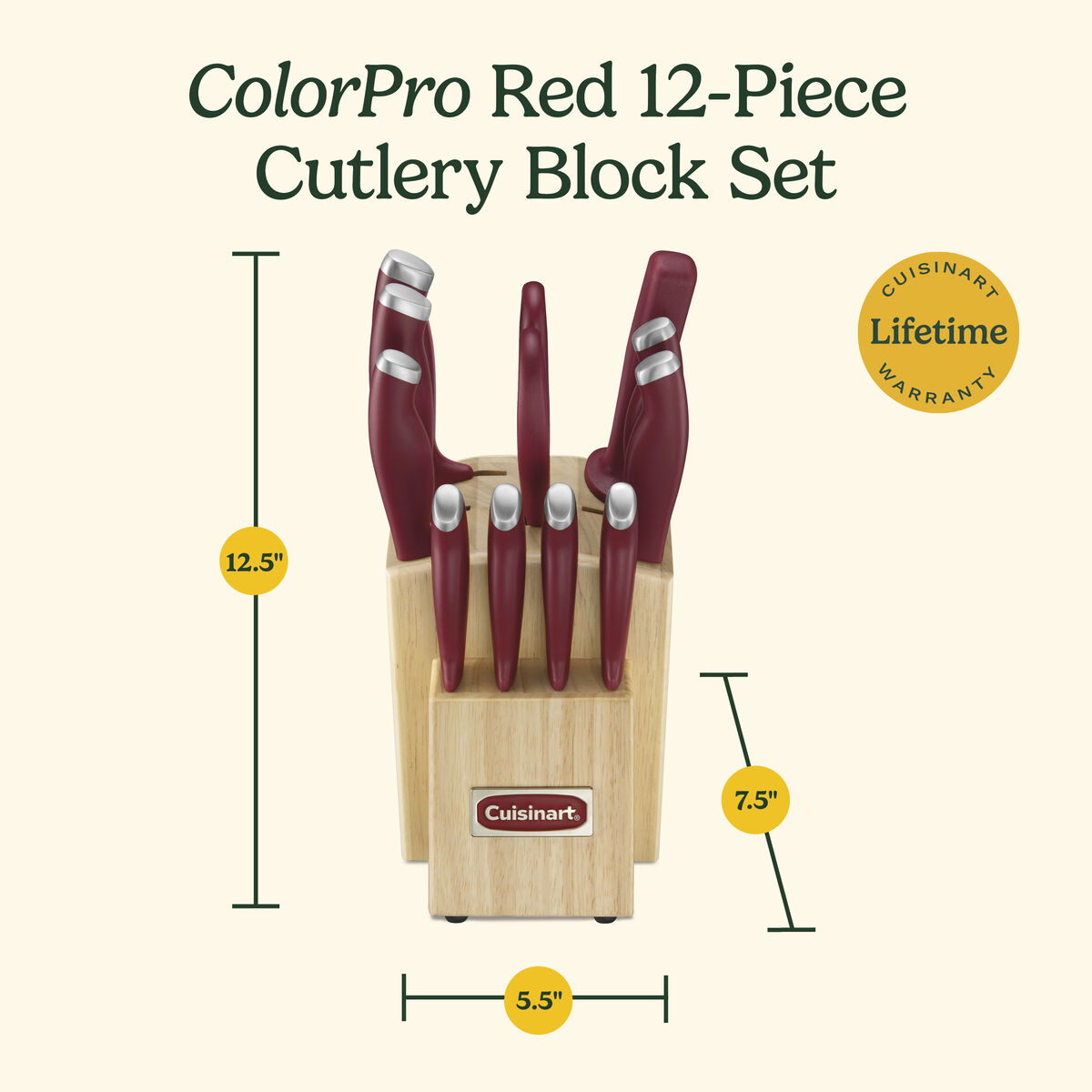 ColorPro Red 12-Piece Cutlery Block Set

CUISINART
Lifetime
WARRANTY

12.5"

Cuisinart

7.5"

5.5"