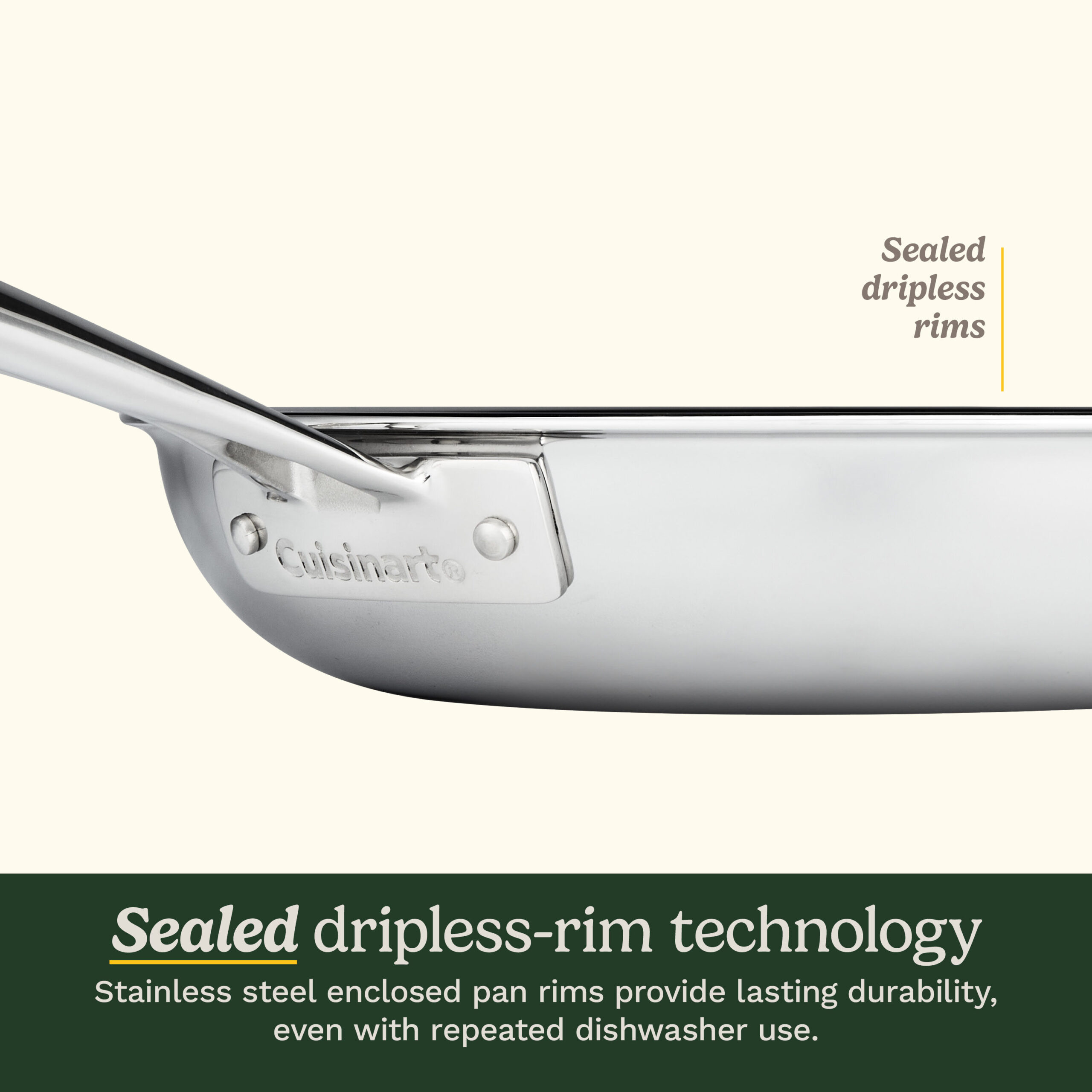 Sealed dripless rims

Cuisinart®

Sealed dripless-rim technology

Stainless steel enclosed pan rims provide lasting durability, even with repeated dishwasher use.