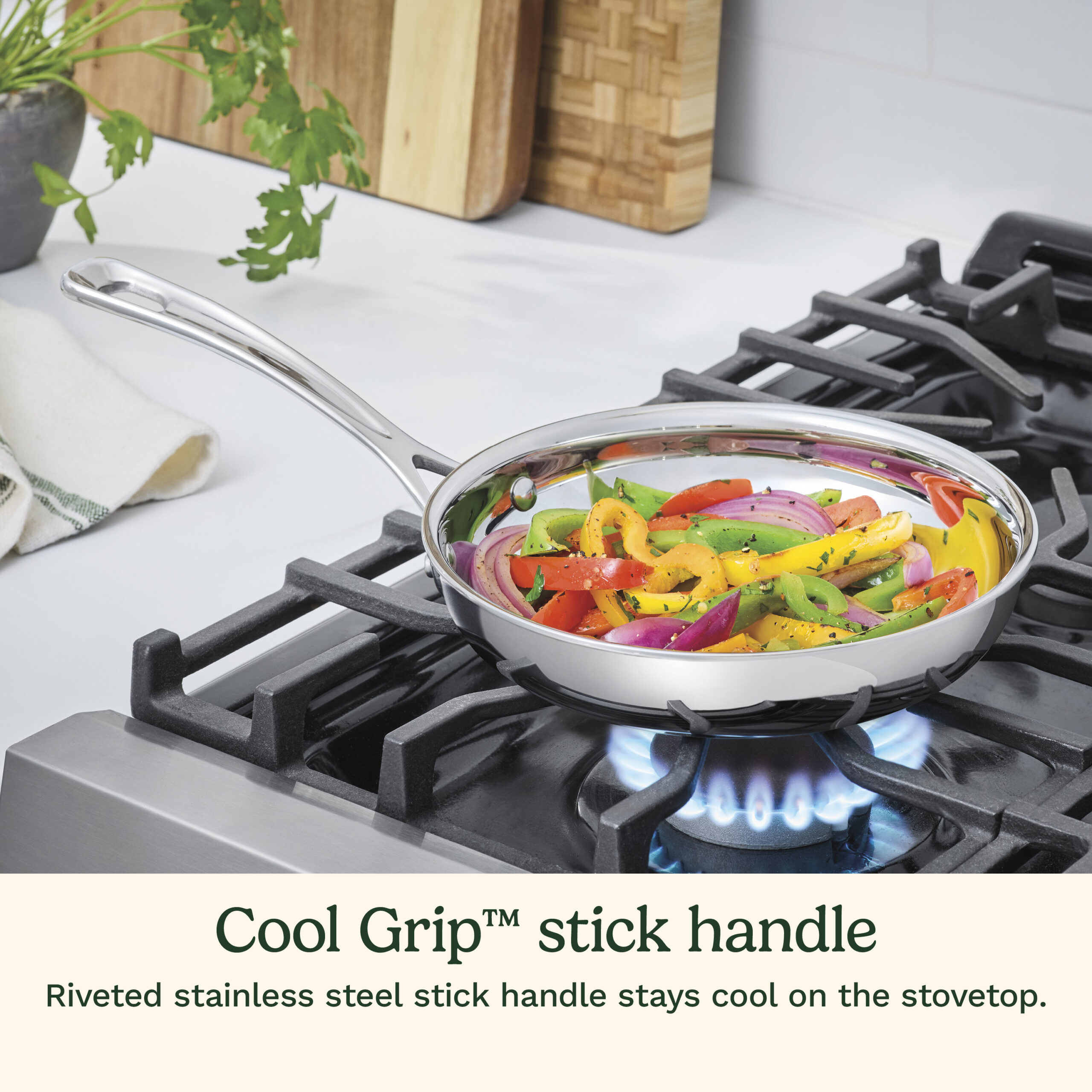 Cool Grip™ stick handle

Riveted stainless steel stick handle stays cool on the stovetop.