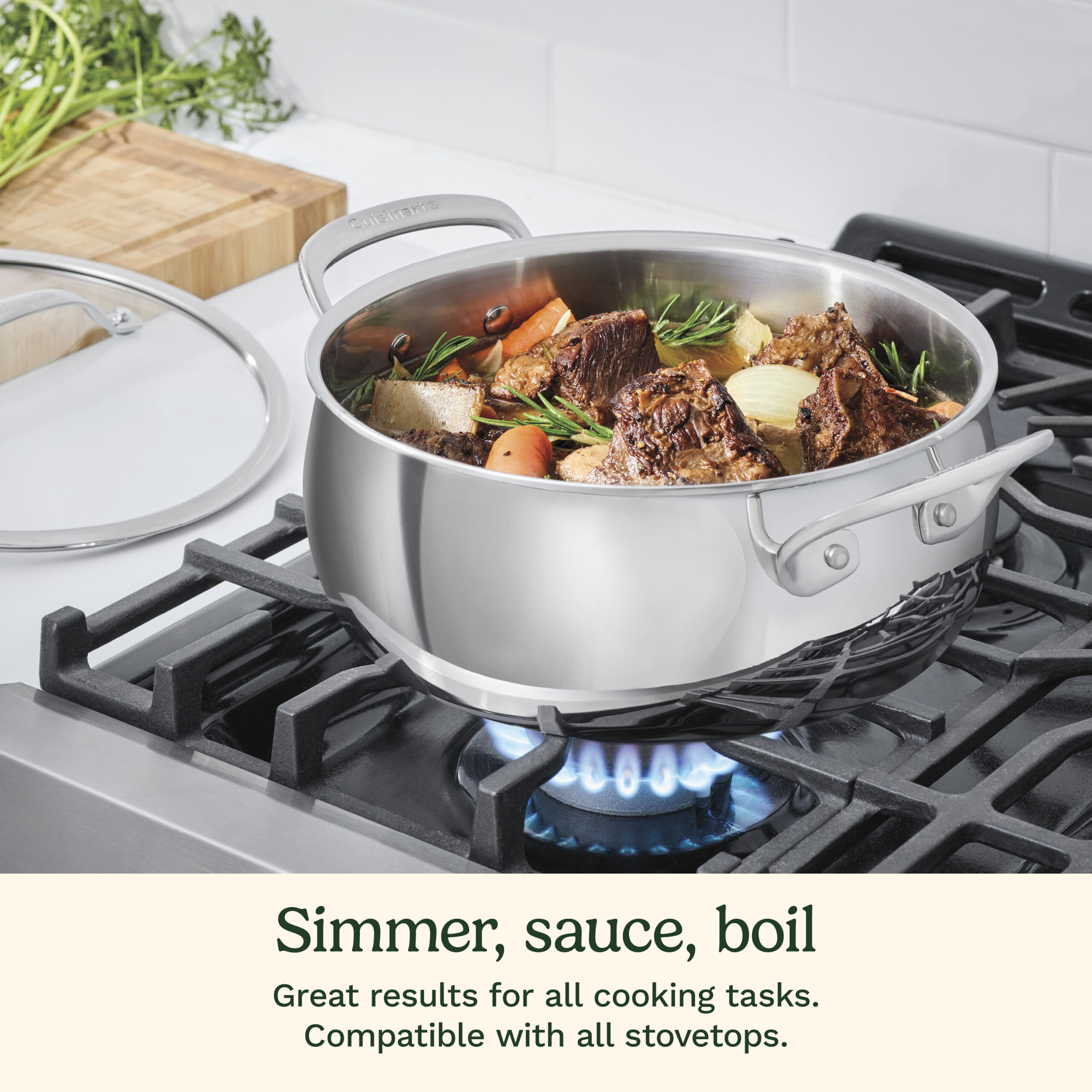 Cuisinart®

Simmer, sauce, boil

Great results for all cooking tasks. Compatible with all stovetops.