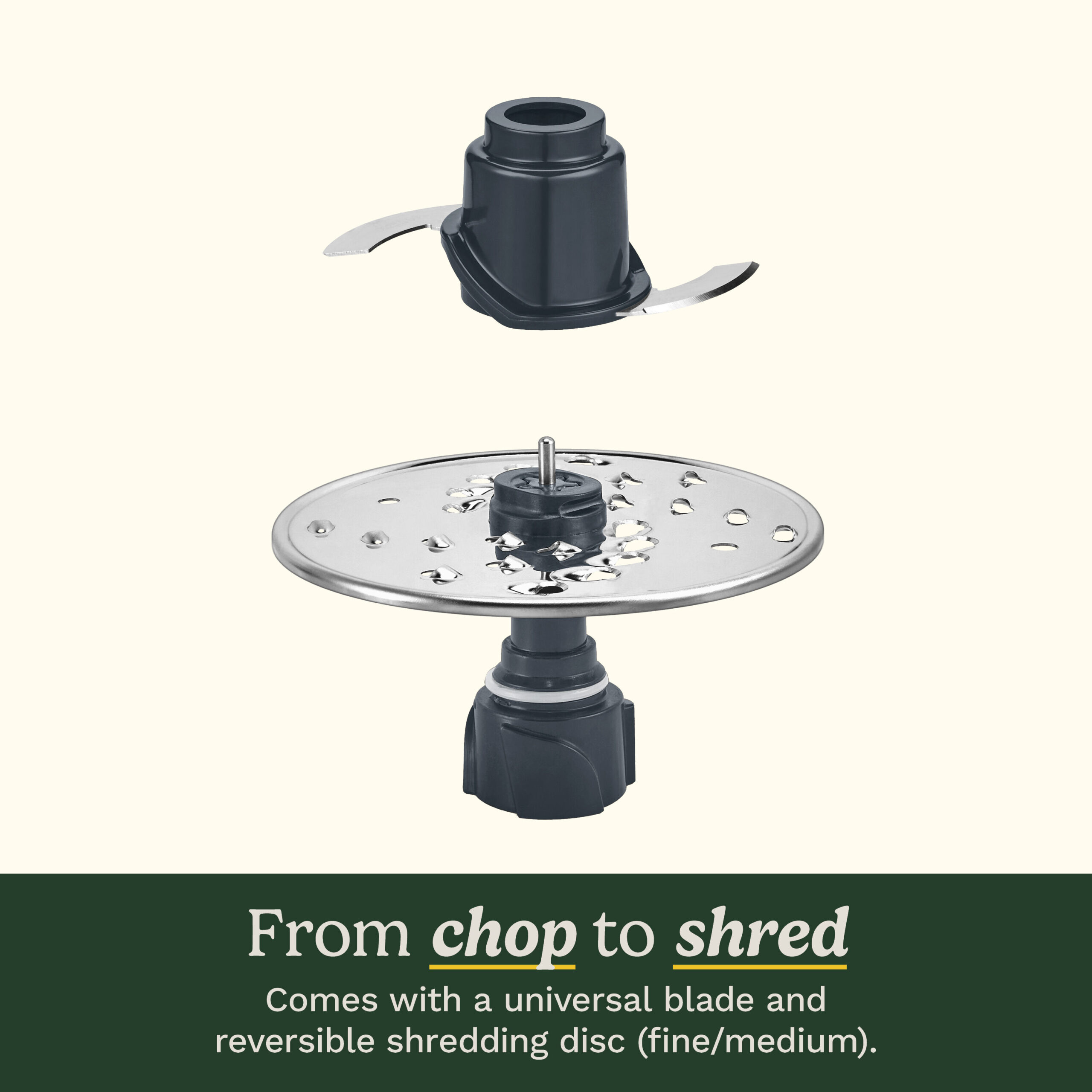 From chop to shred

Comes with a universal blade and reversible shredding disc (fine/medium).