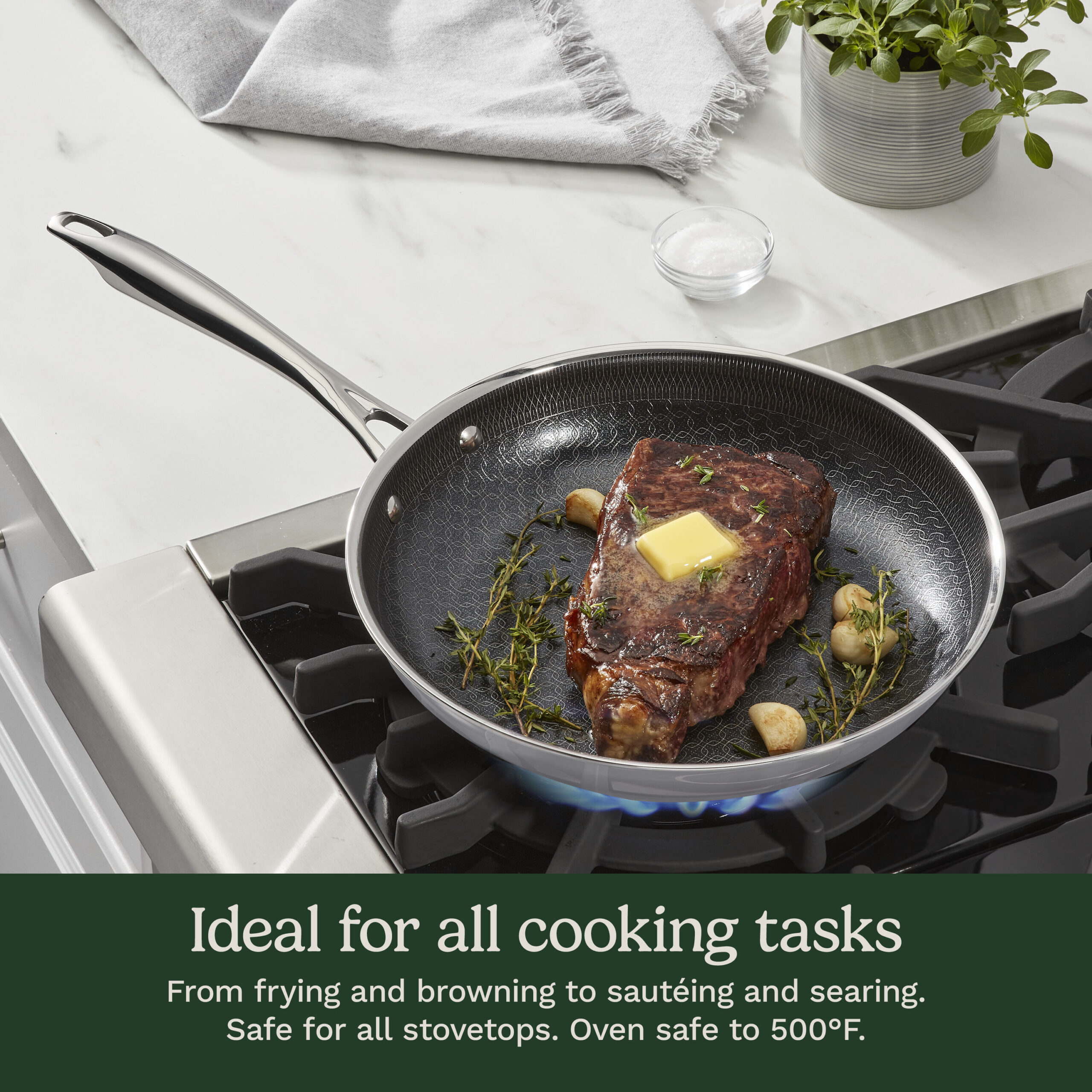 Ideal for all cooking tasks

From frying and browning to sautéing and searing. Safe for all stovetops. Oven safe to 500°F.