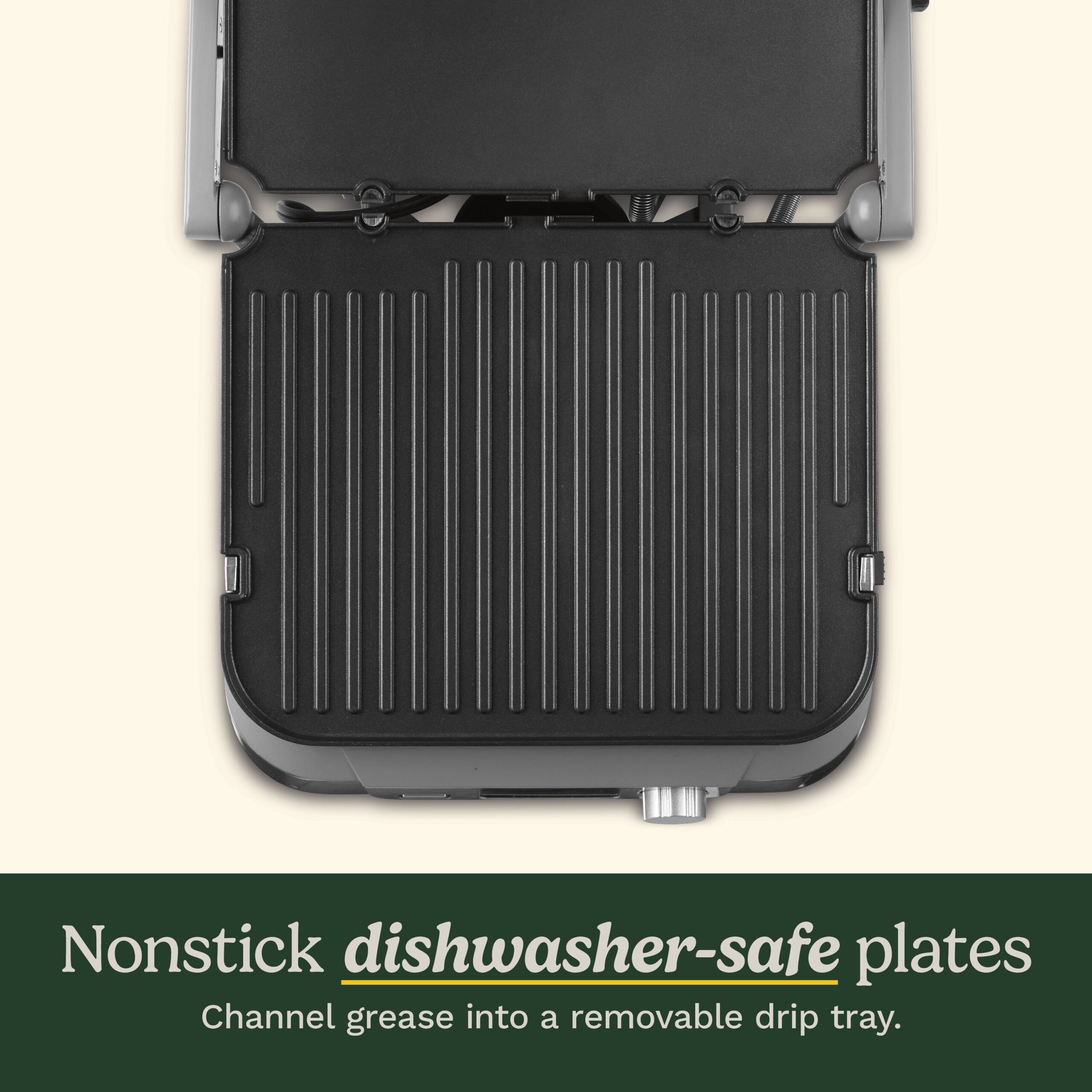 Nonstick dishwasher-safe plates

Channel grease into a removable drip tray.