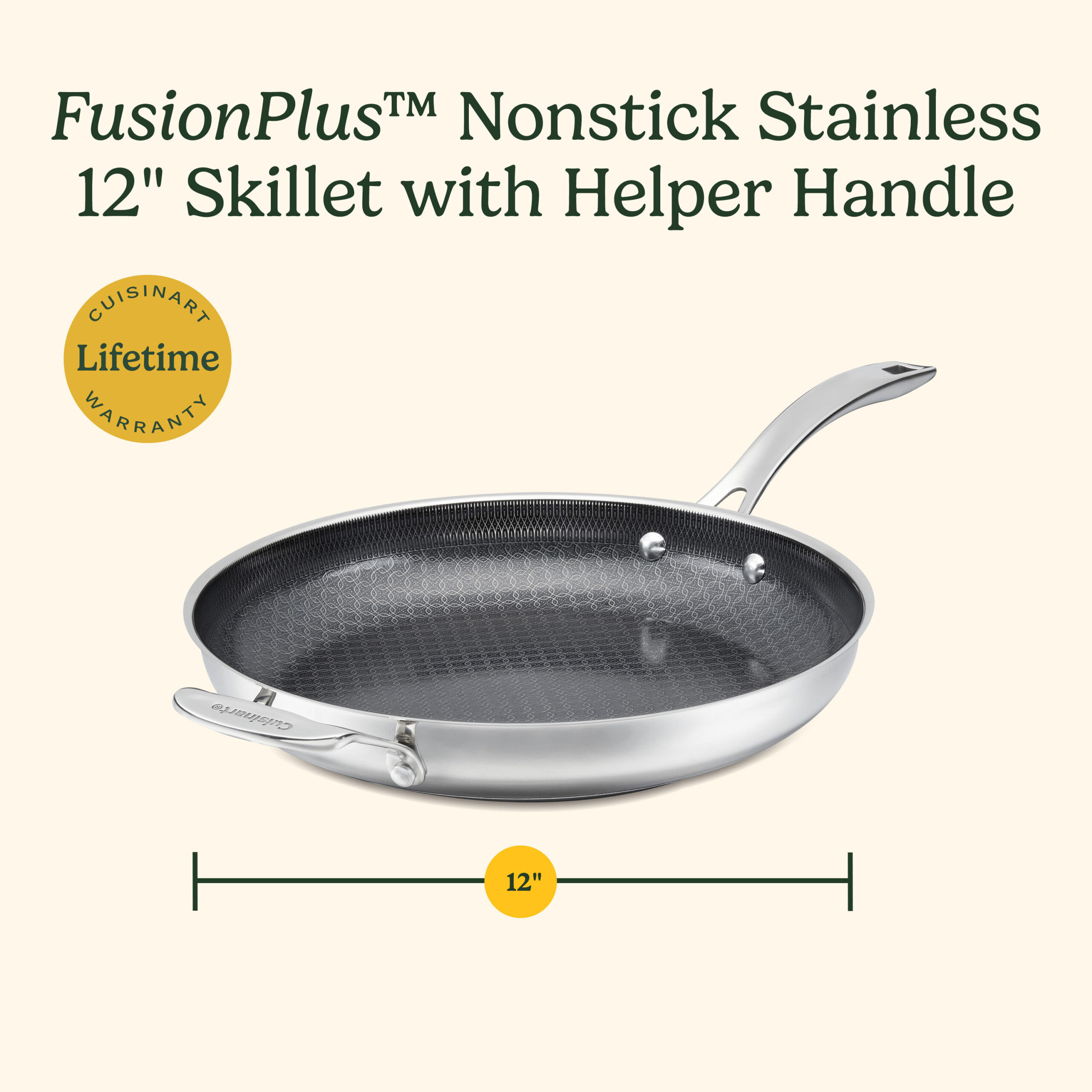 FusionPlus™ Nonstick Stainless 12" Skillet with Helper Handle

CUISINART
Lifetime
WARRANTY

Cuisinart®

12"