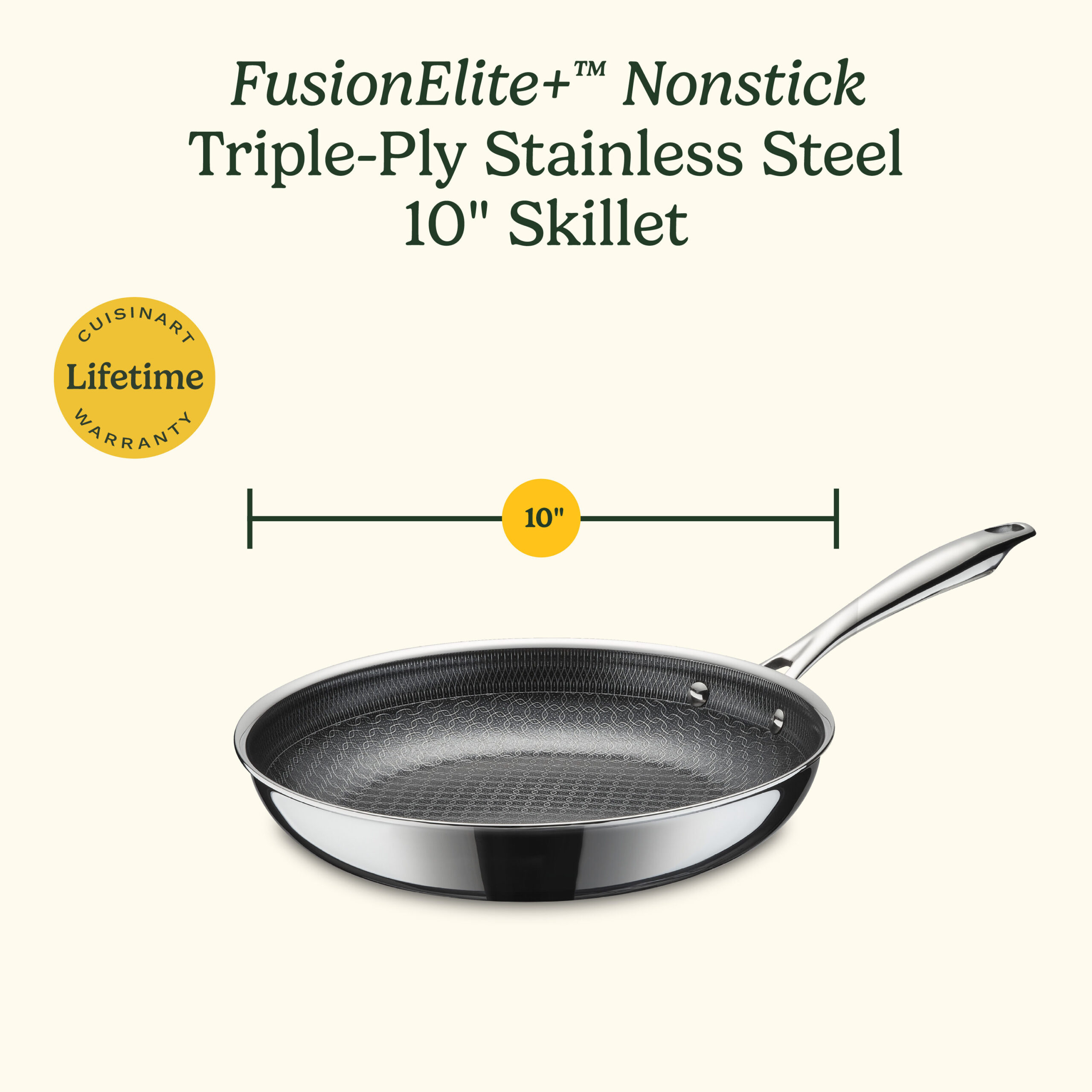 FusionElite+™ Nonstick
Triple-Ply Stainless Steel
10" Skillet

CUISINART
Lifetime
WARRANTY

10"