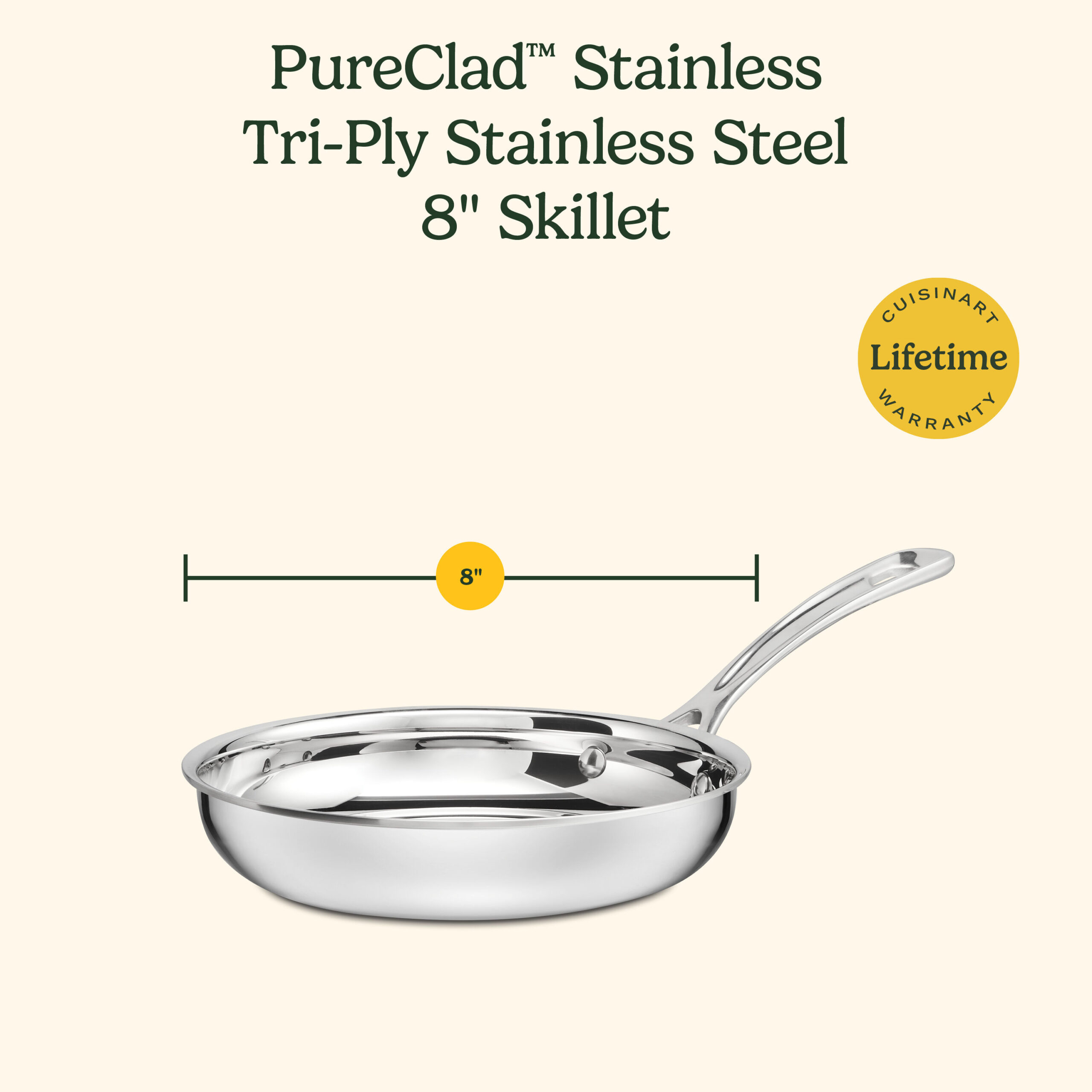 PureClad™ Stainless Tri-Ply Stainless Steel 8" Skillet

CUISINART
Lifetime
WARRANTY

8"