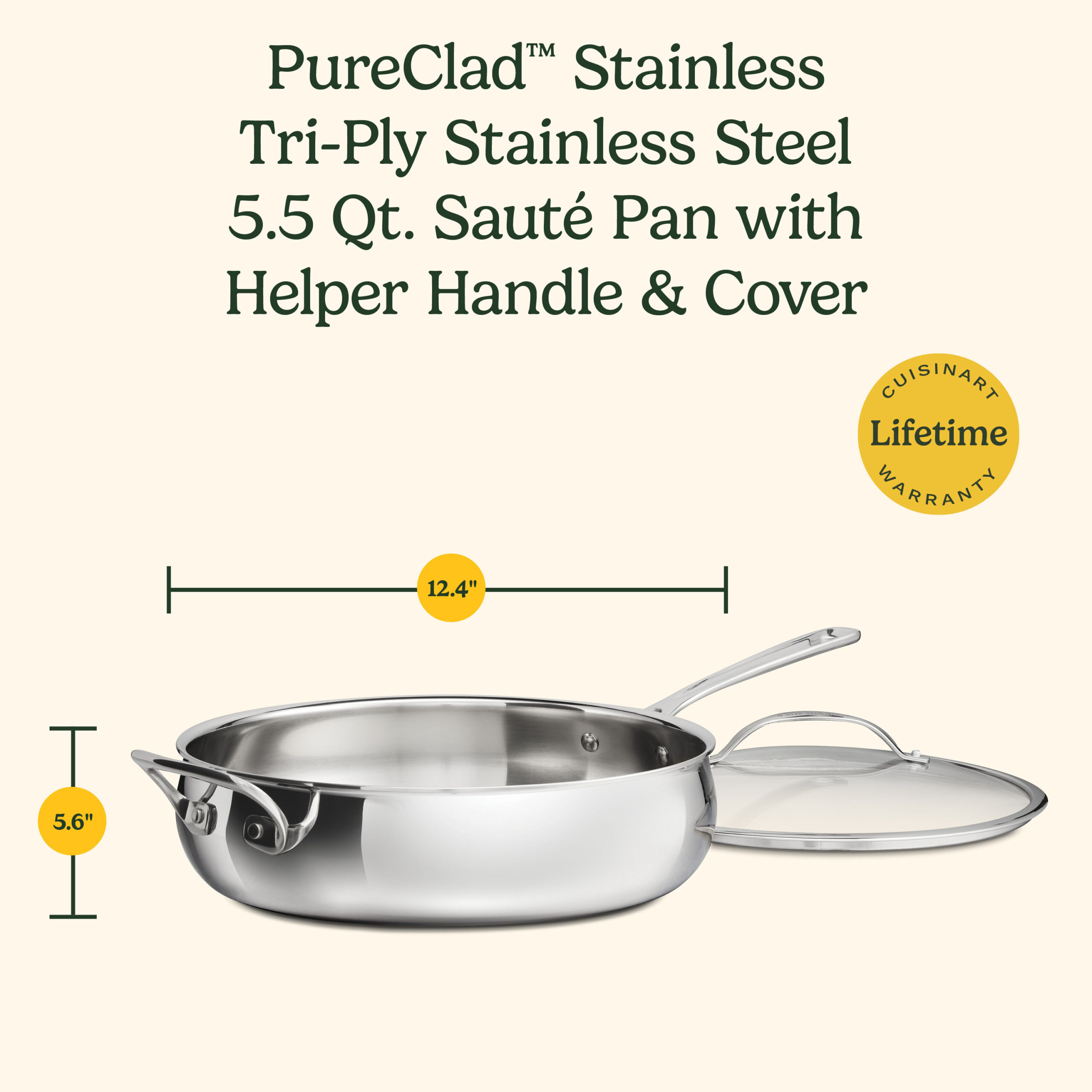 PureClad™ Stainless Tri-Ply Stainless Steel 5.5 Qt. Sauté Pan with Helper Handle & Cover

CUISINART
Lifetime
WARRANTY

12.4"

5.6"