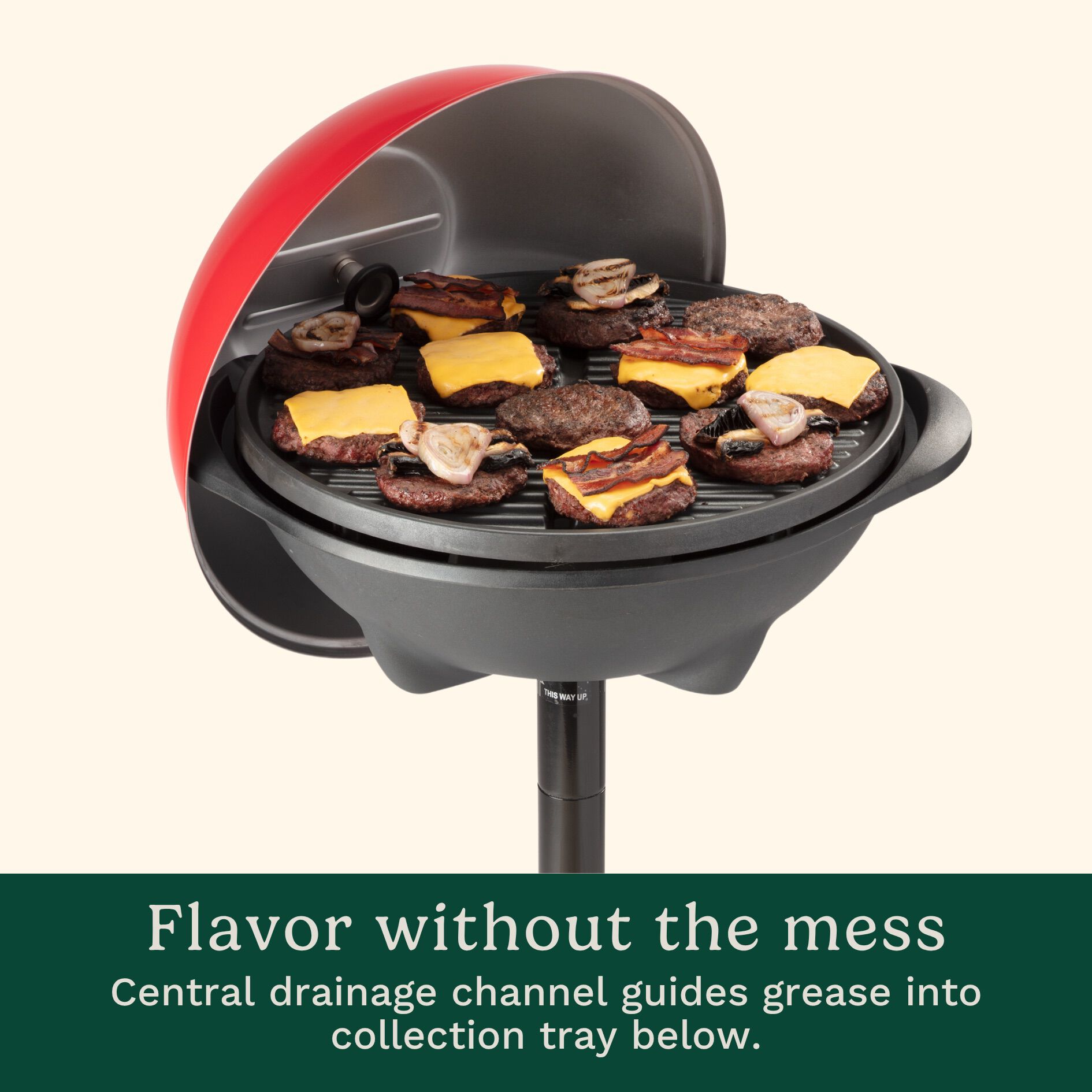 THIS WAY UP

Flavor without the mess

Central drainage channel guides grease into collection tray below.