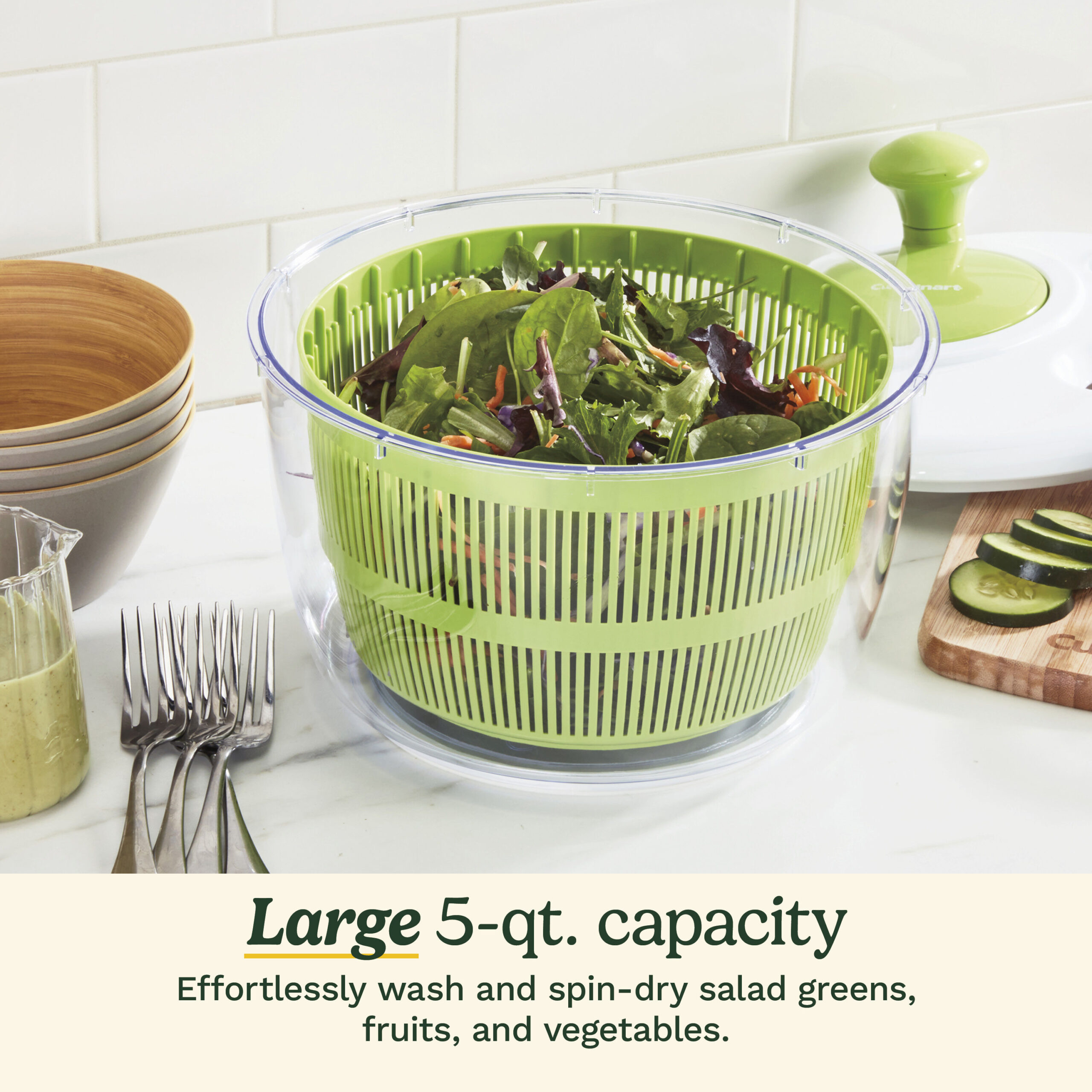 Cuisinart

Large 5-qt. capacity

Effortlessly wash and spin-dry salad greens, fruits, and vegetables.