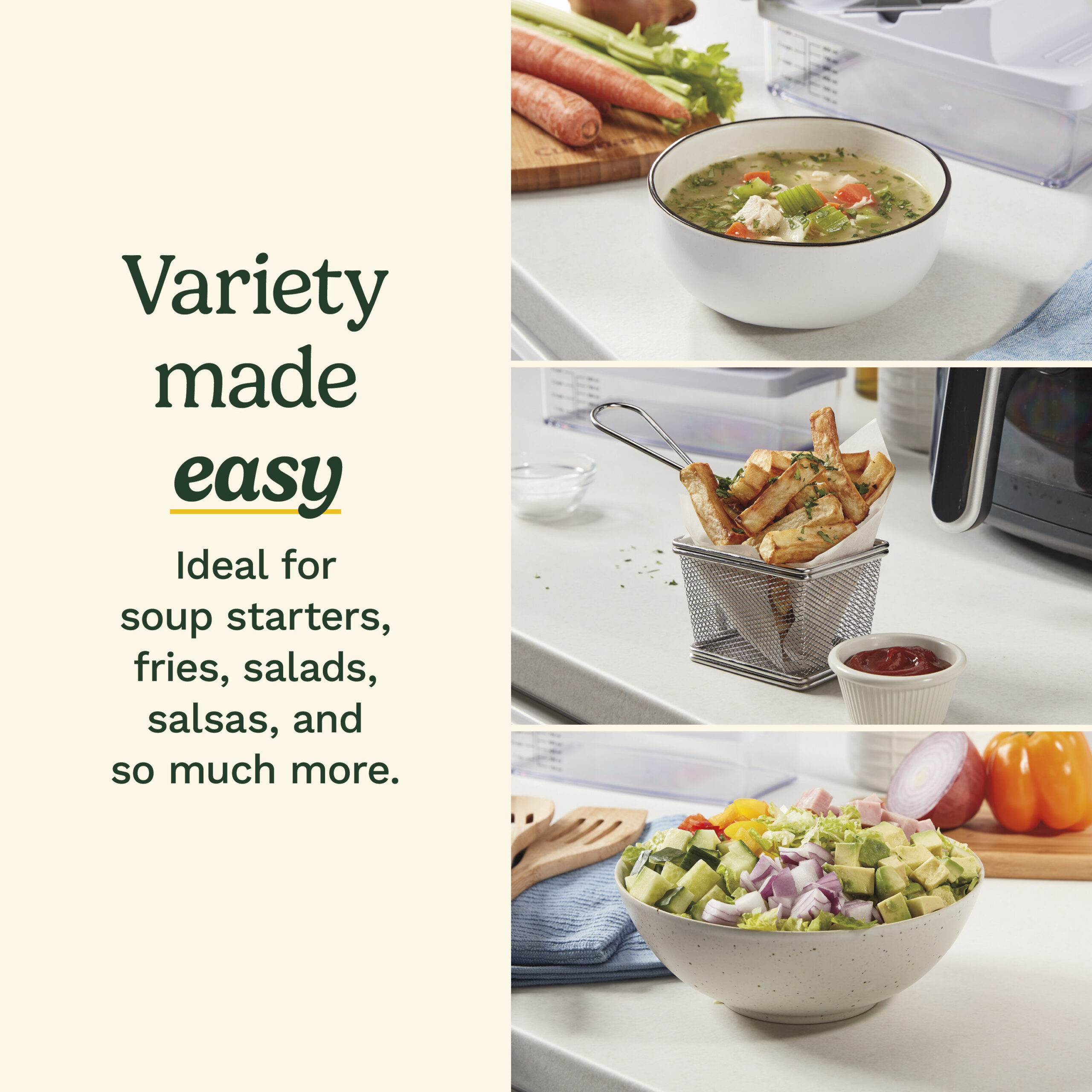 Variety made easy

Ideal for soup starters, fries, salads, salsas, and so much more.