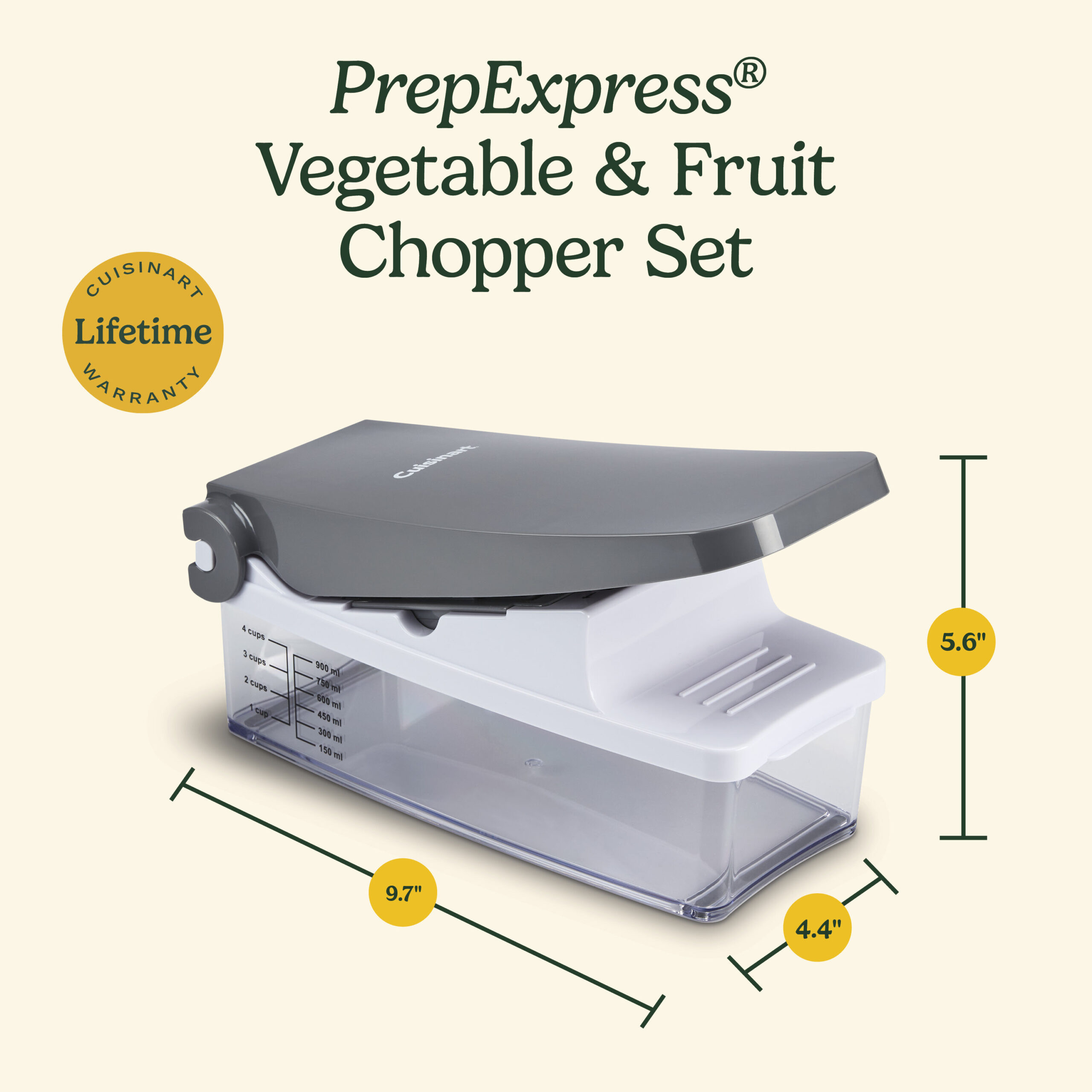 PrepExpress®
Vegetable & Fruit
Chopper Set

CUISINART
Lifetime
WARRANTY

Cuisinart

4 cups
3 cups
2 cups
1 cup
900 ml
750 ml
600 ml
450 ml
300 ml
150 ml

5.6"

9.7"

4.4"