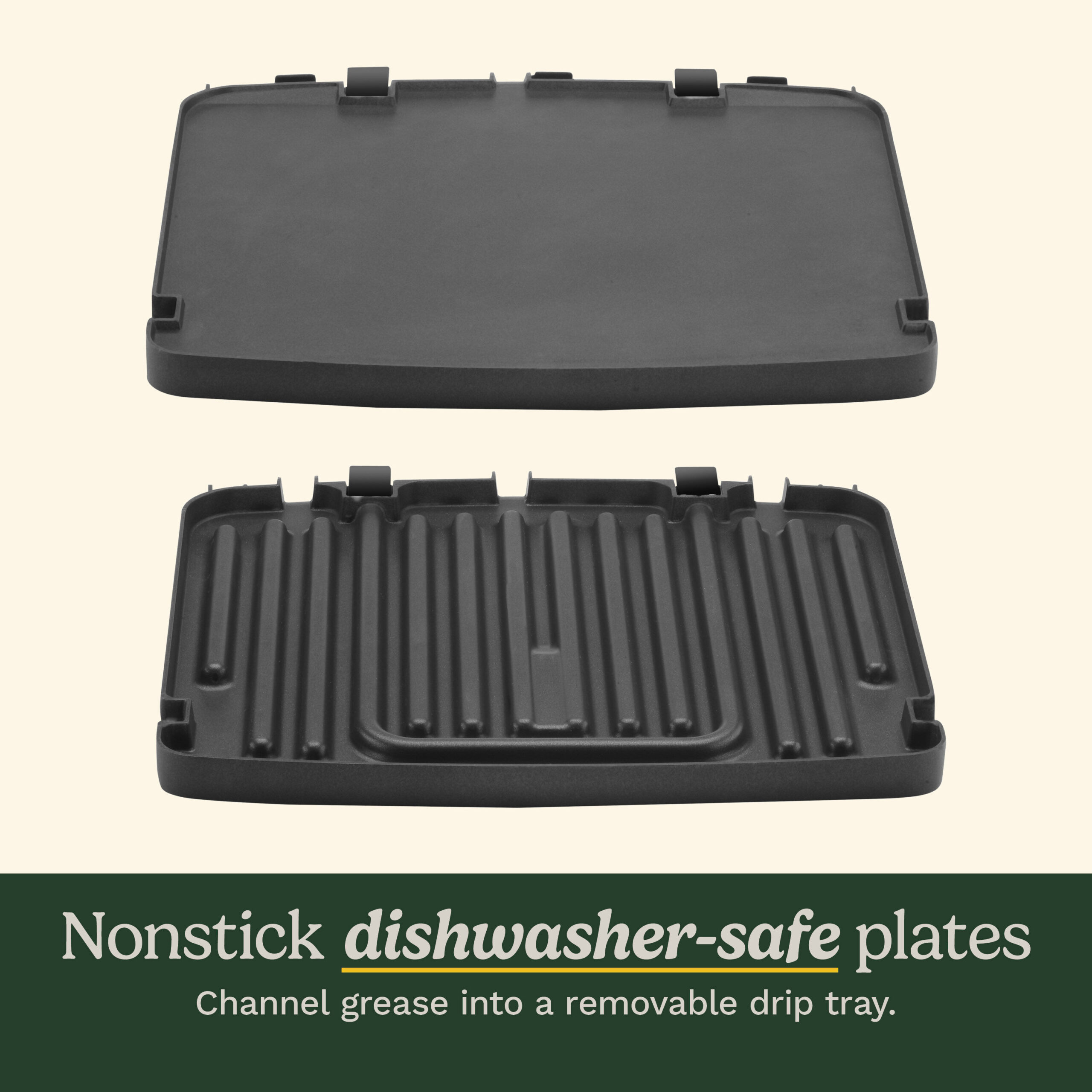 Nonstick dishwasher-safe plates

Channel grease into a removable drip tray.