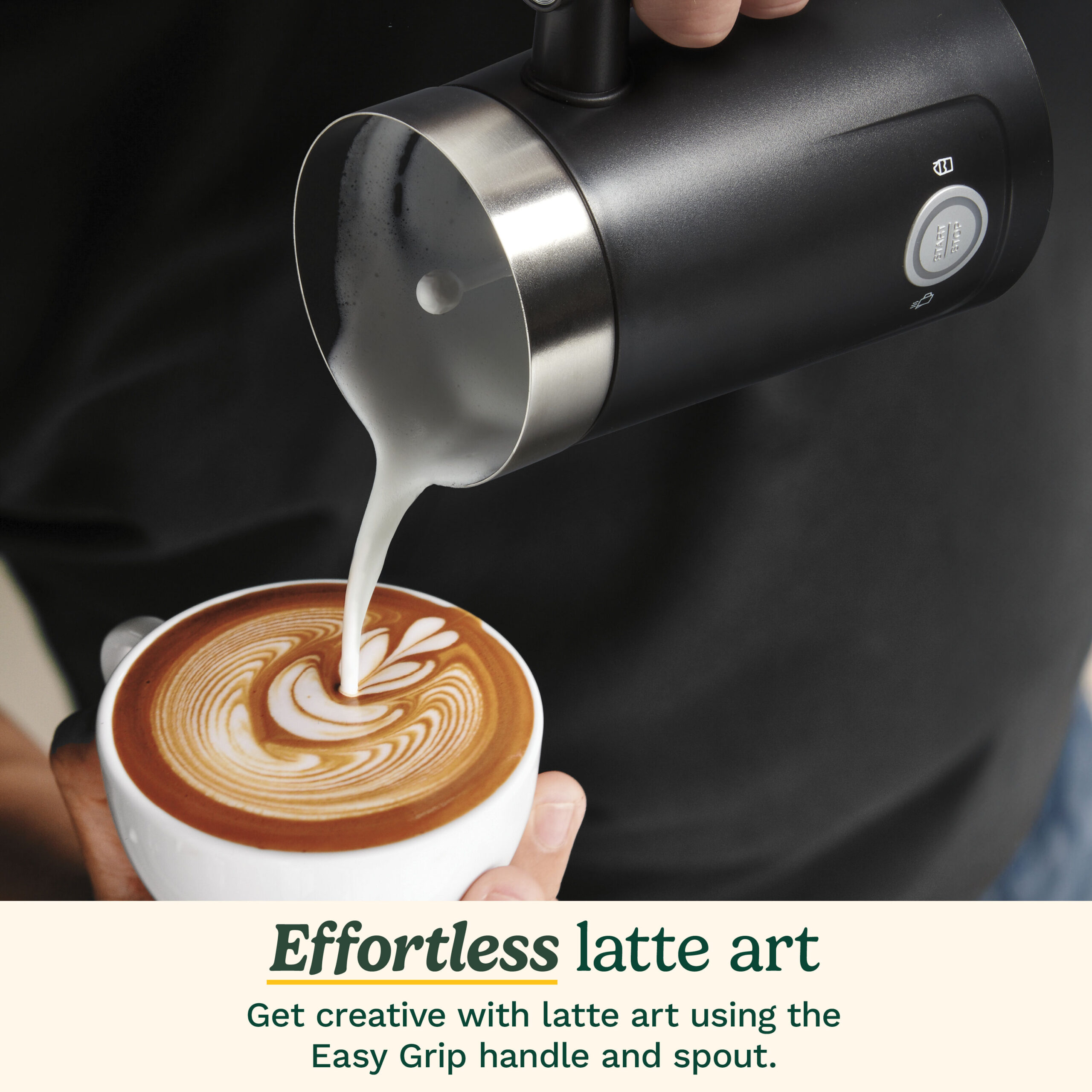 START
STOP

Effortless latte art

Get creative with latte art using the Easy Grip handle and spout.