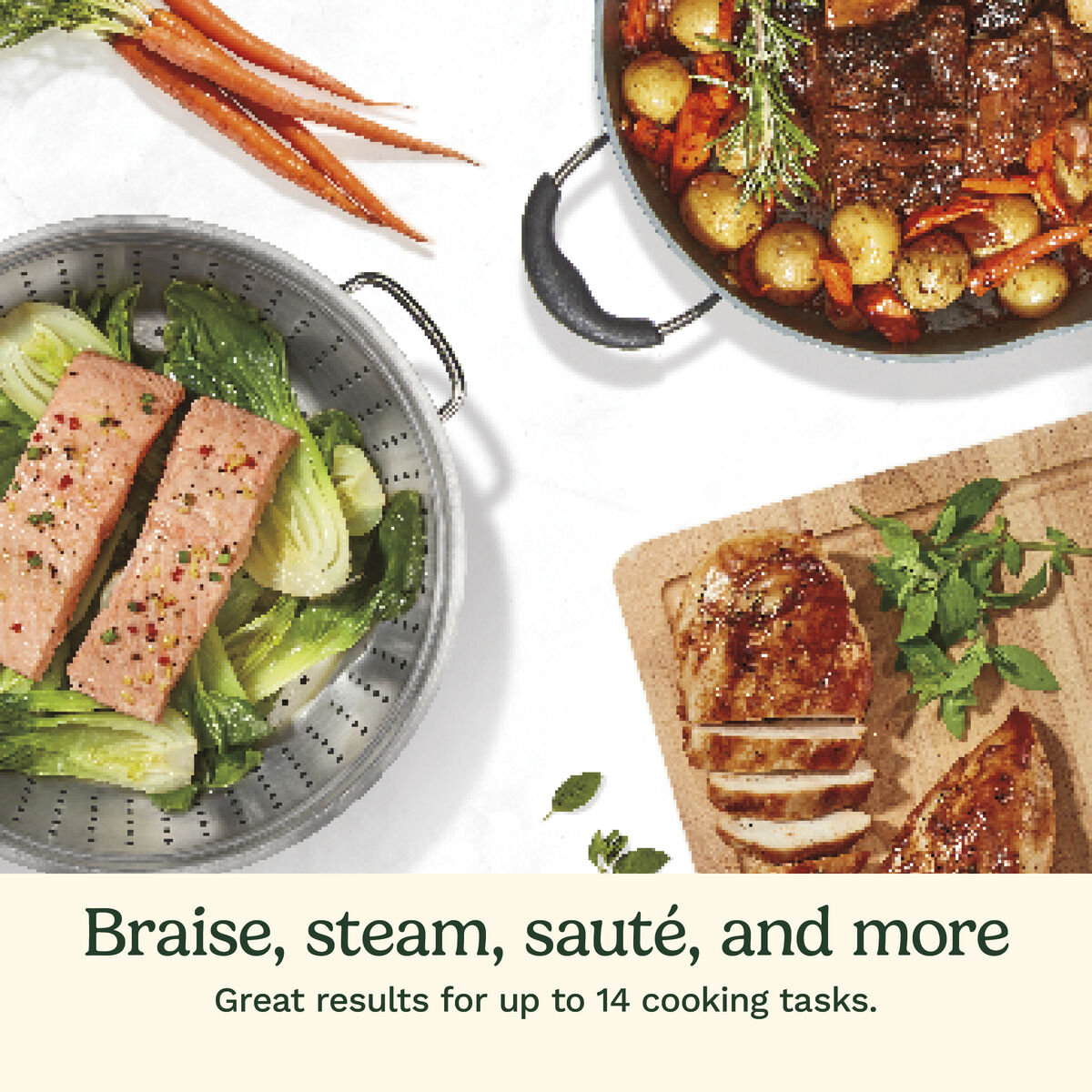 Braise, steam, sauté, and more

Great results for up to 14 cooking tasks.